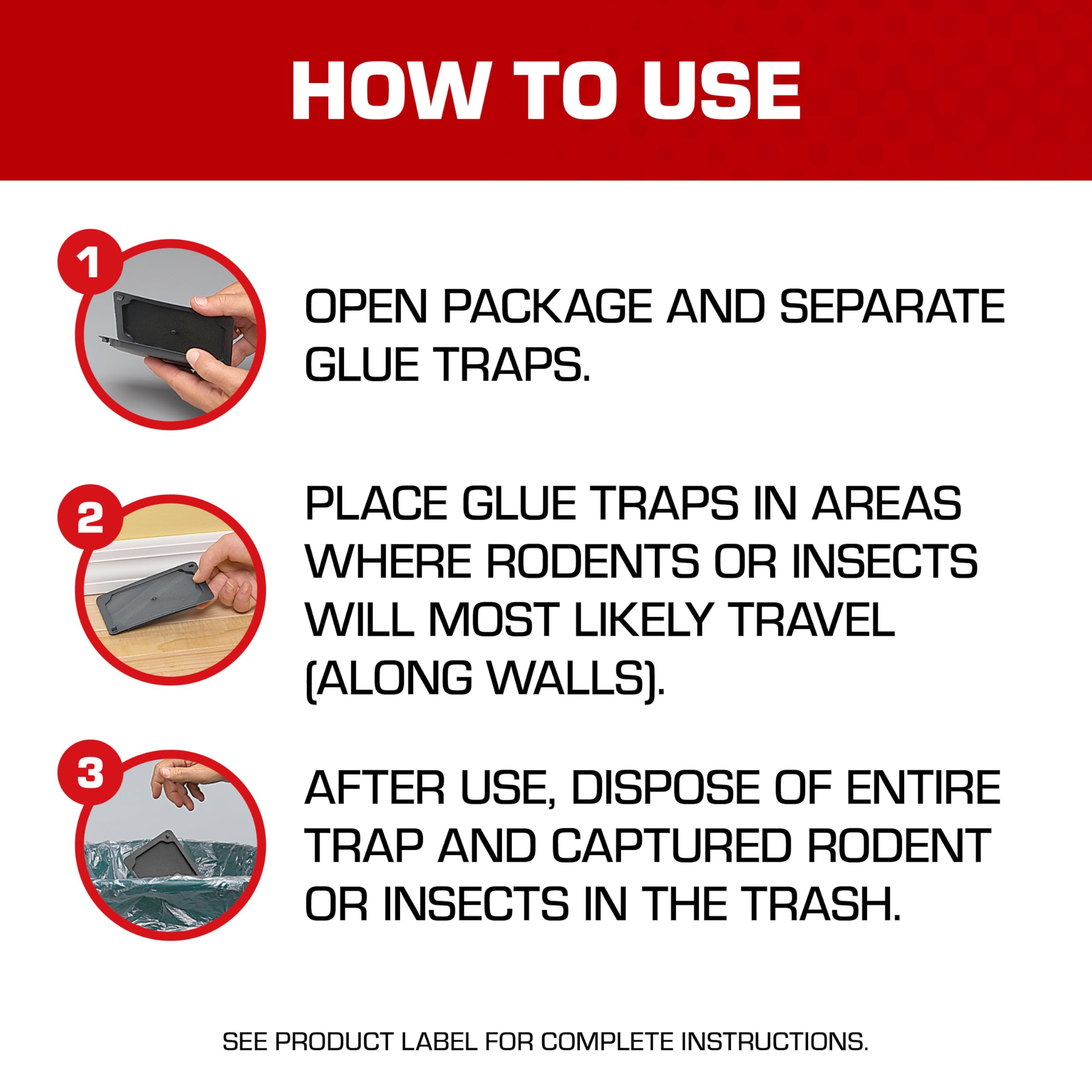 HOW TO USE

1

OPEN PACKAGE AND SEPARATE GLUE TRAPS.

2

PLACE GLUE TRAPS IN AREAS WHERE RODENTS OR INSECTS WILL MOST LIKELY TRAVEL (ALONG WALLS).

3

AFTER USE, DISPOSE OF ENTIRE TRAP AND CAPTURED RODENT OR INSECTS IN THE TRASH.

SEE PRODUCT LABEL FOR COMPLETE INSTRUCTIONS.