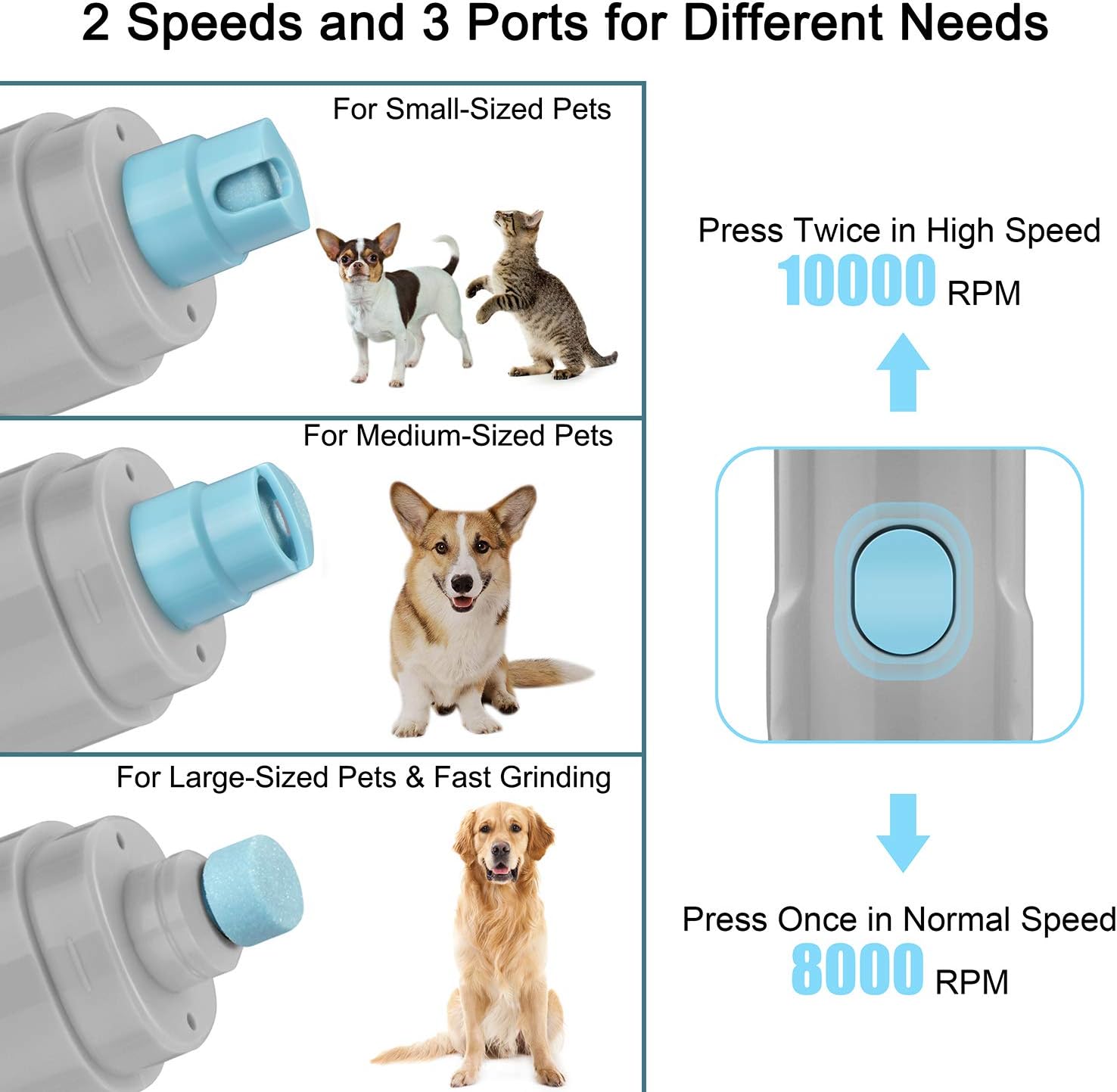 2 Speeds and 3 Ports for Different Needs

For Small-Sized Pets

For Medium-Sized Pets

For Large-Sized Pets & Fast Grinding

Press Twice in High Speed
10000 RPM

Press Once in Normal Speed
8000 RPM