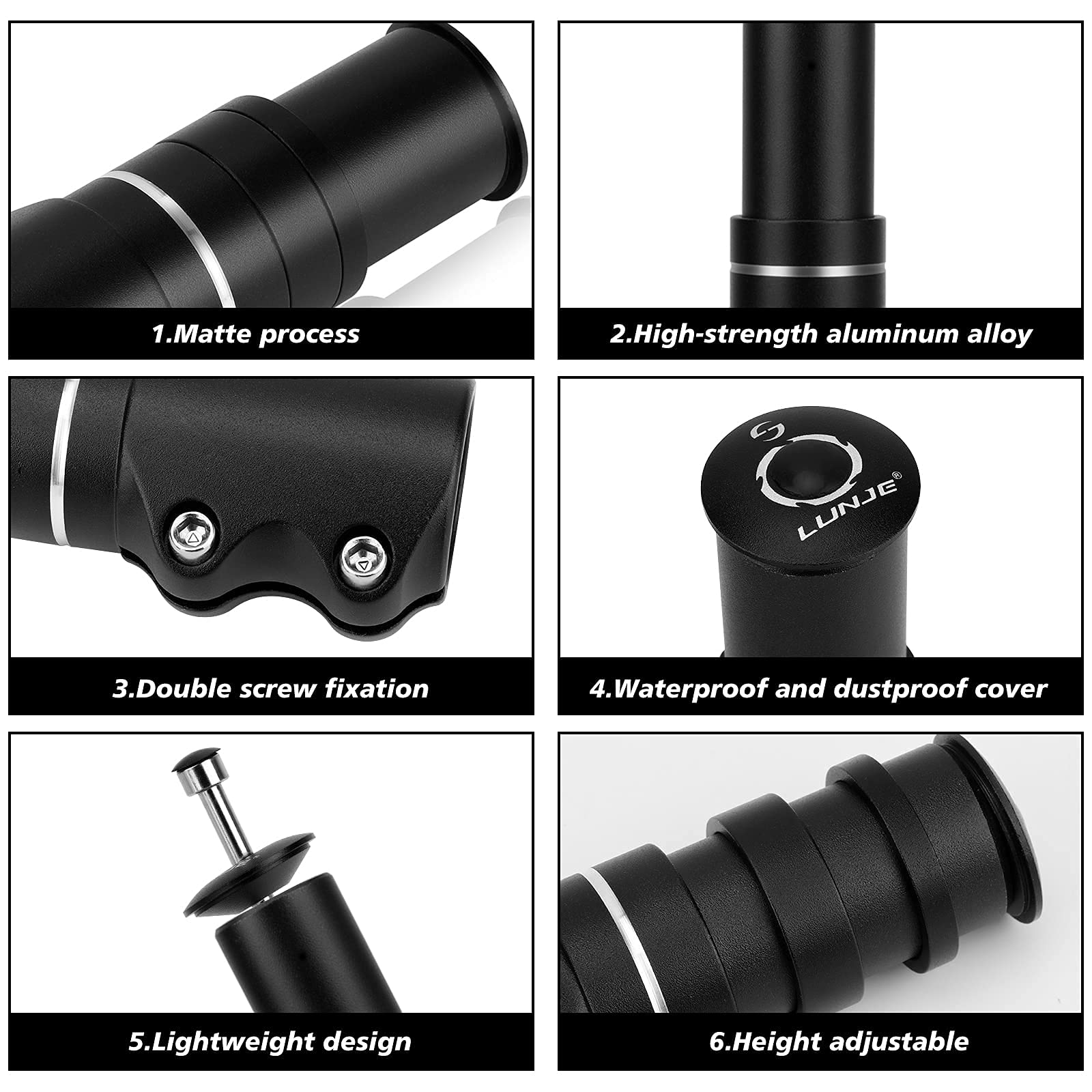 1.Matte process

2.High-strength aluminum alloy

3.Double screw fixation

LUNJE®

4.Waterproof and dustproof cover

5.Lightweight design

6.Height adjustable