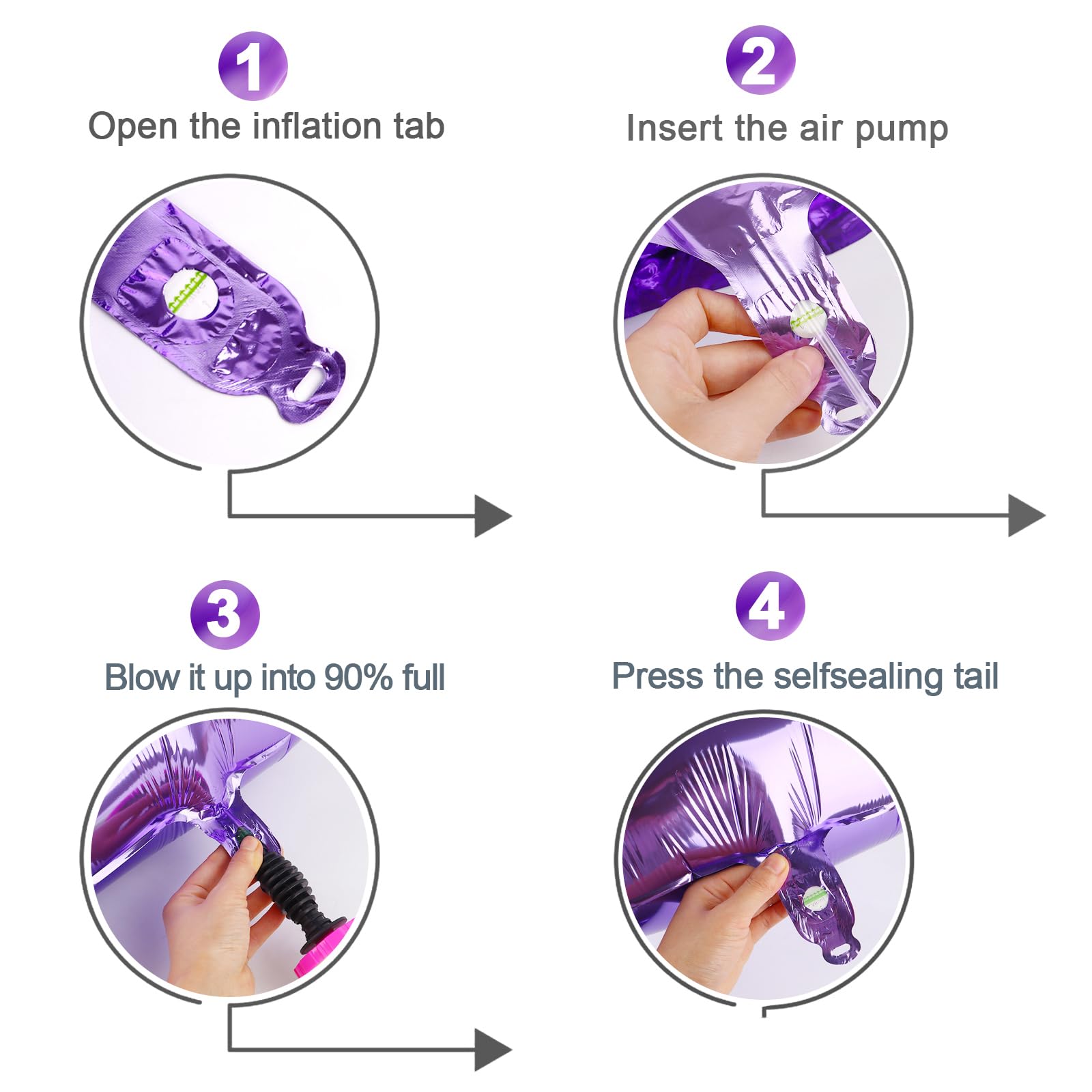 1
Open the inflation tab

2
Insert the air pump

3
Blow it up into 90% full

4
Press the selfsealing tail