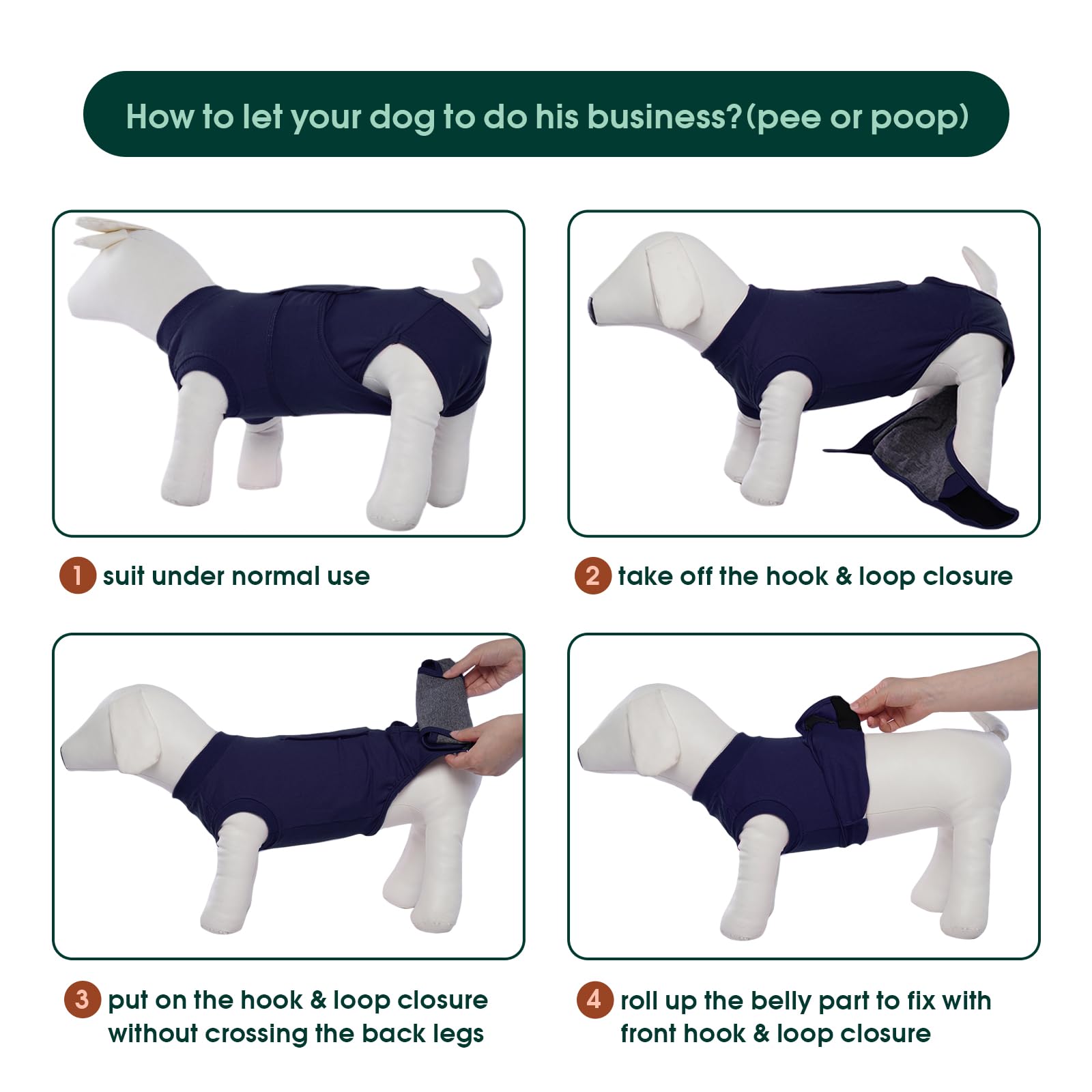 How to let your dog to do his business?(pee or poop)

1 suit under normal use

2 take off the hook & loop closure

3 put on the hook & loop closure without crossing the back legs

4 roll up the belly part to fix with front hook & loop closure