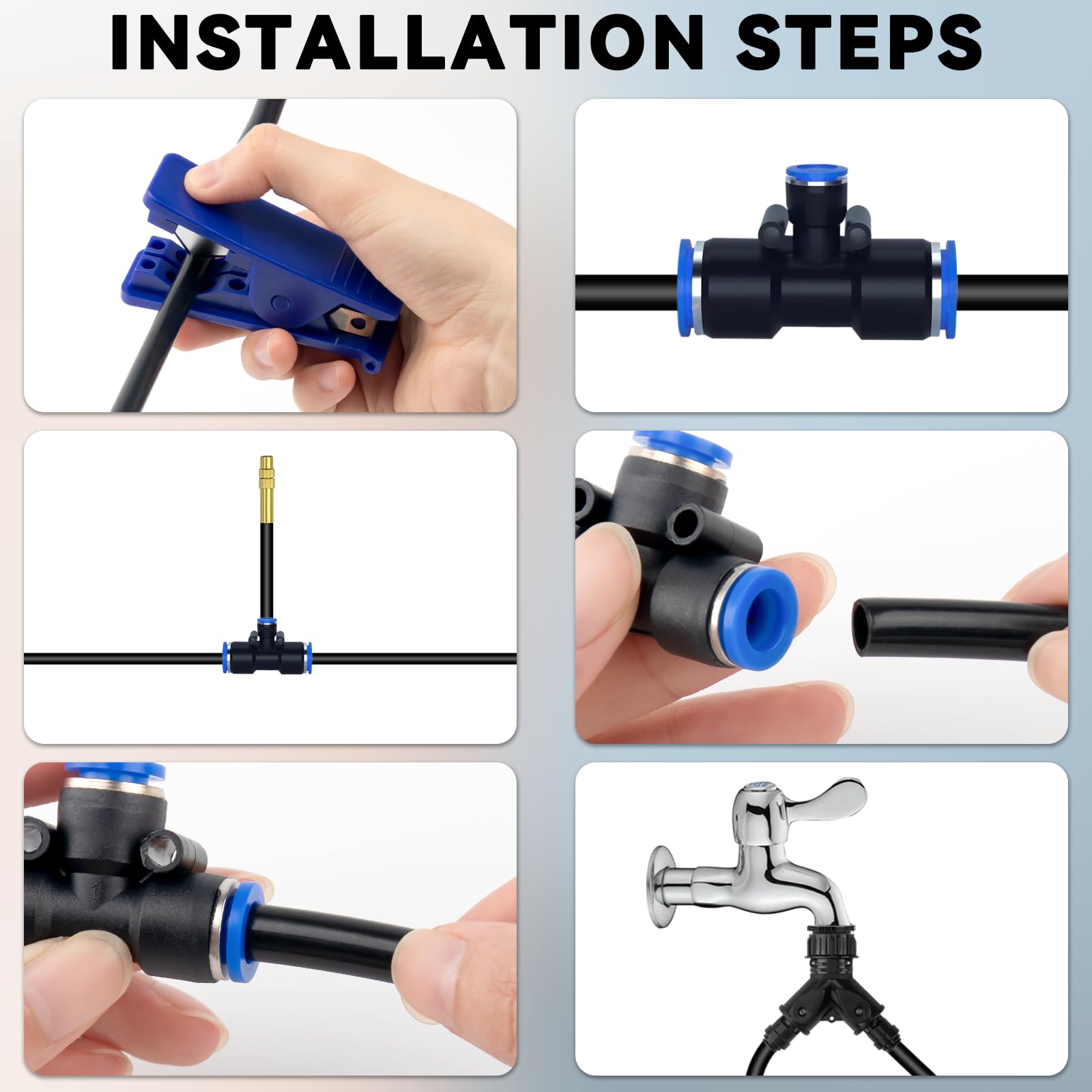 INSTALLATION STEPS