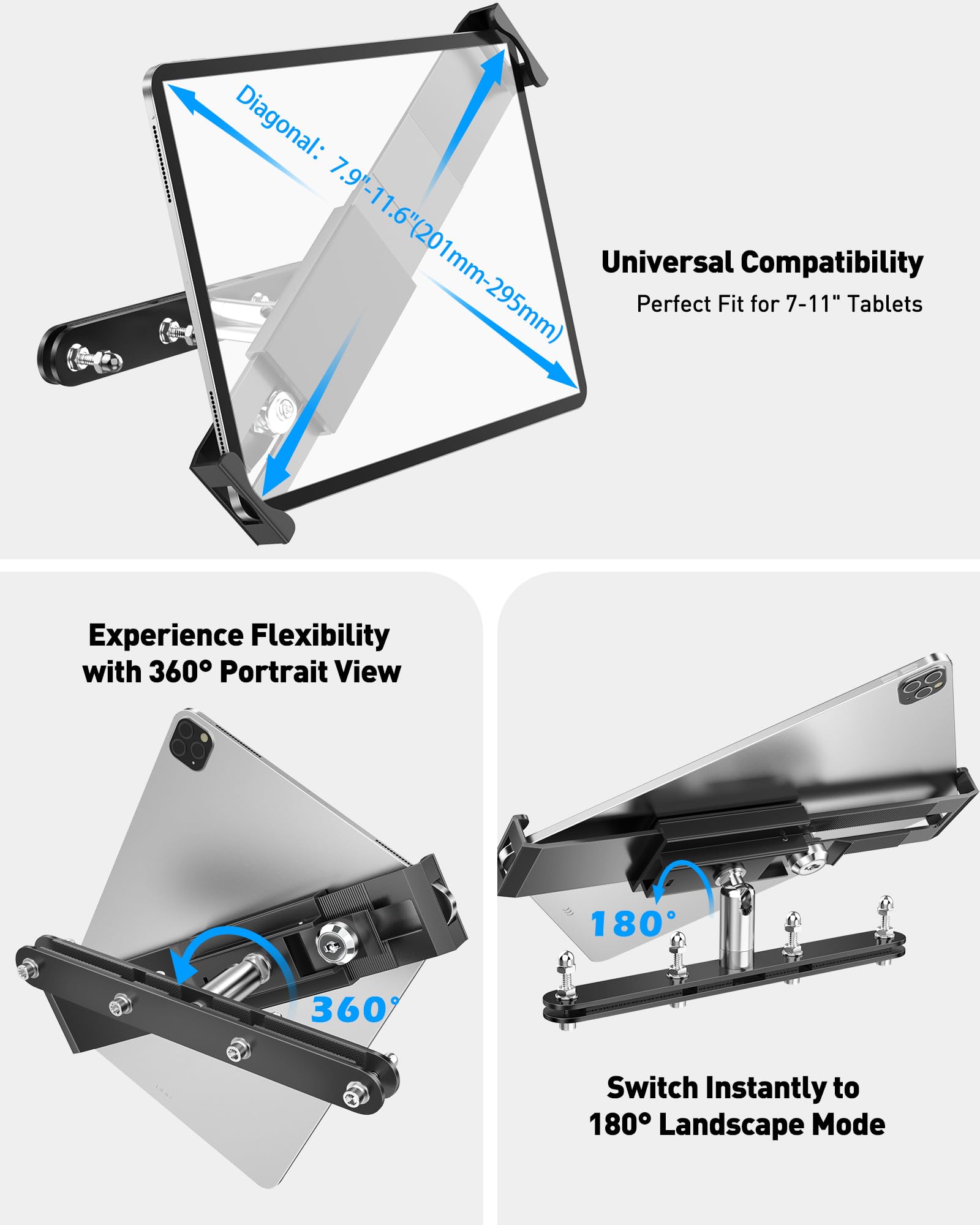 Diagonal: 7.9"-11.6"(201mm-295mm)

Universal Compatibility

Perfect Fit for 7-11" Tablets

Experience Flexibility with 360° Portrait View

360°

180°

Switch Instantly to 180° Landscape Mode