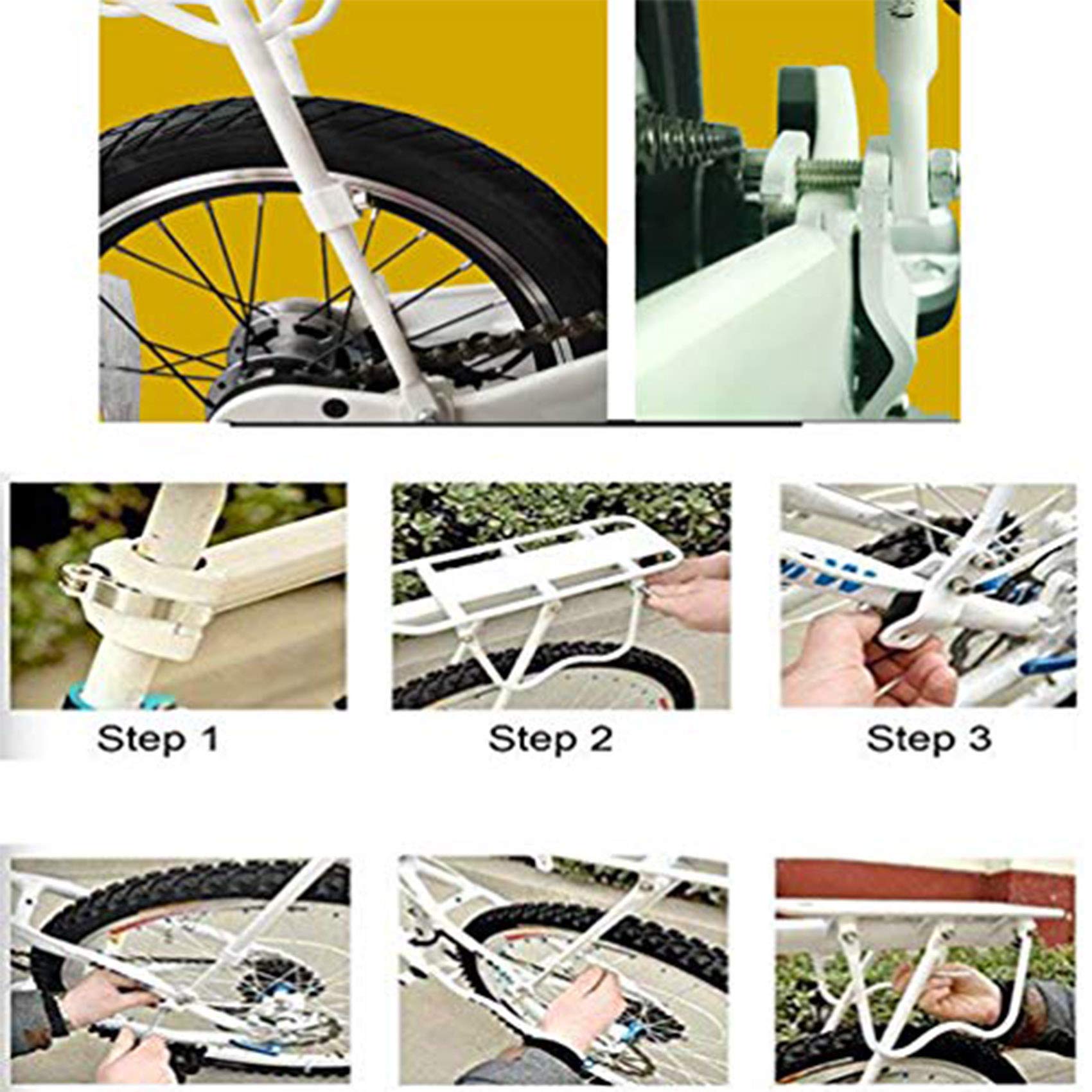 Step 1

Step 2

Step 3