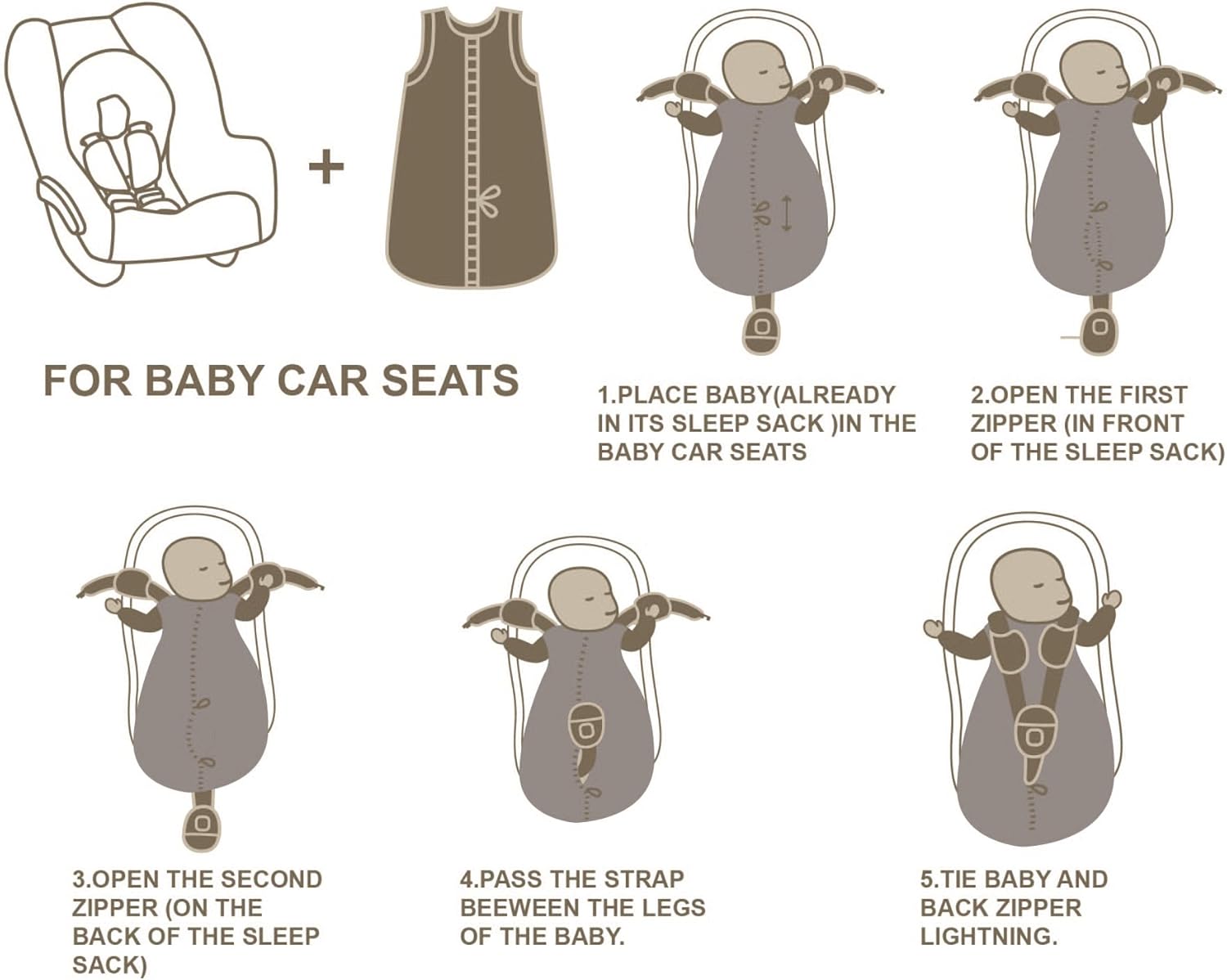 +

FOR BABY CAR SEATS

1.PLACE BABY(ALREADY IN ITS SLEEP SACK )IN THE BABY CAR SEATS

2.OPEN THE FIRST ZIPPER (IN FRONT OF THE SLEEP SACK)

3.OPEN THE SECOND ZIPPER (ON THE BACK OF THE SLEEP SACK)

4.PASS THE STRAP BEEWEEN THE LEGS OF THE BABY.

5.TIE BABY AND BACK ZIPPER LIGHTNING.