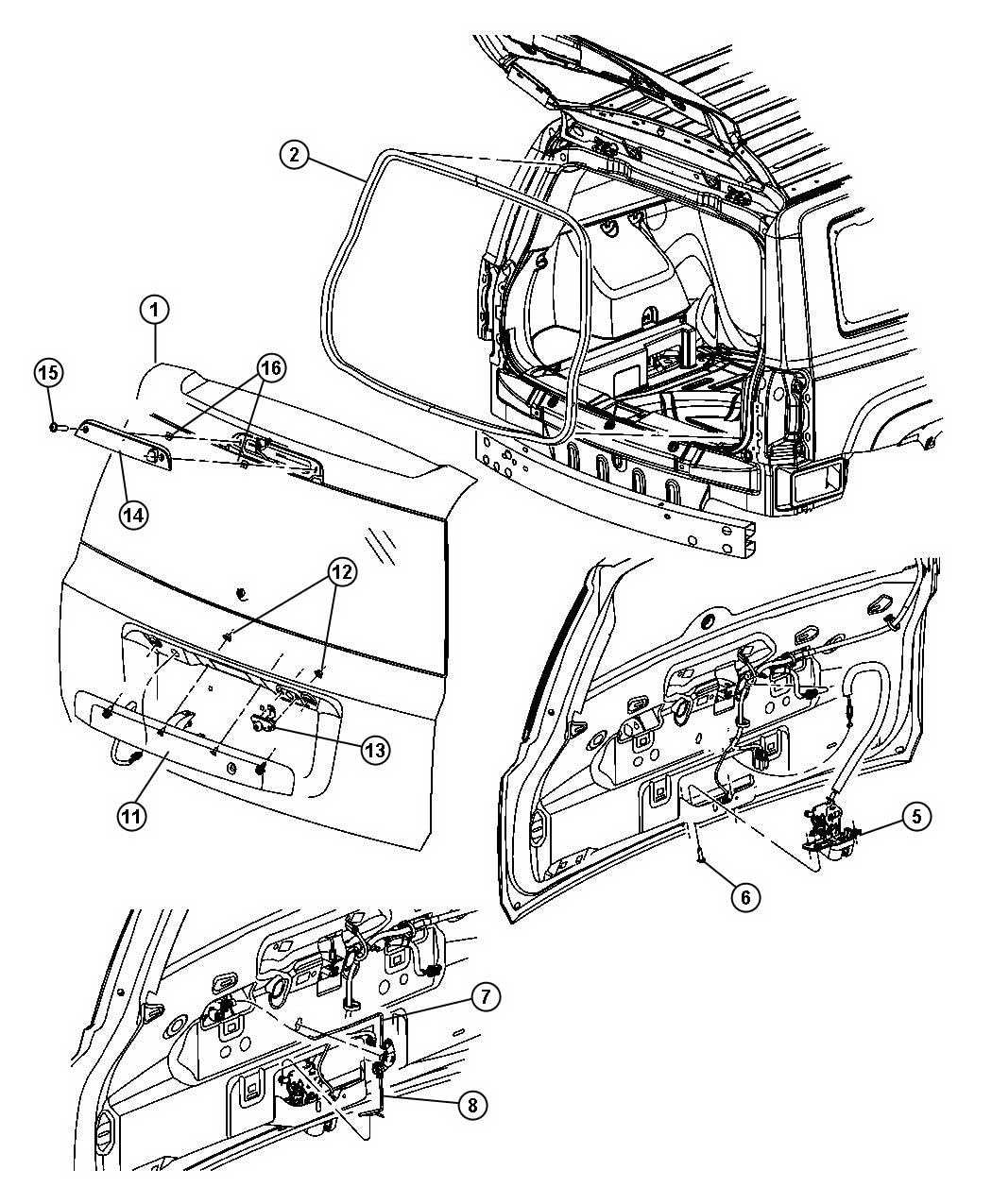 2
1
15
16
14
12
13
11
5
6
7
8