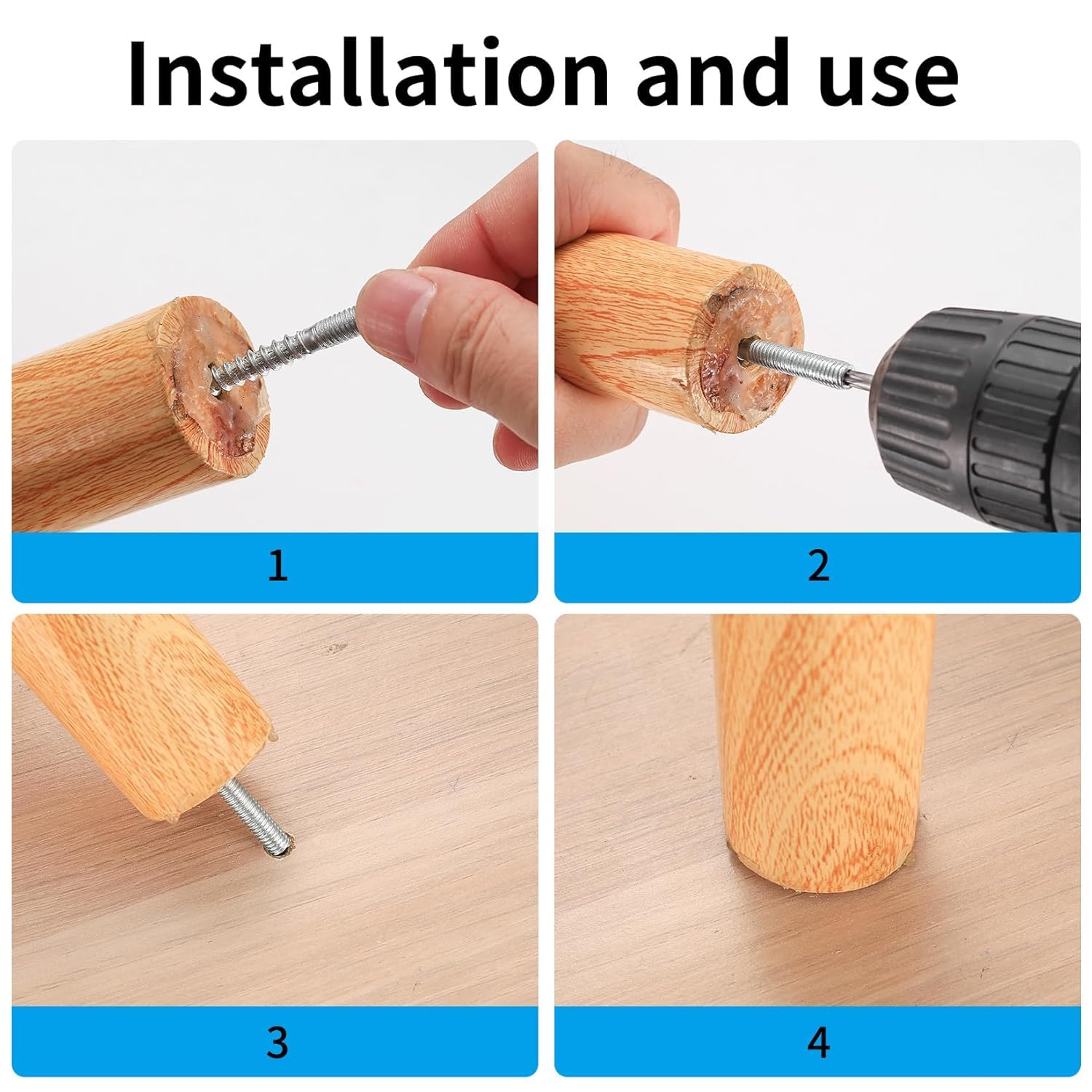 Installation and use

1

2

3

4