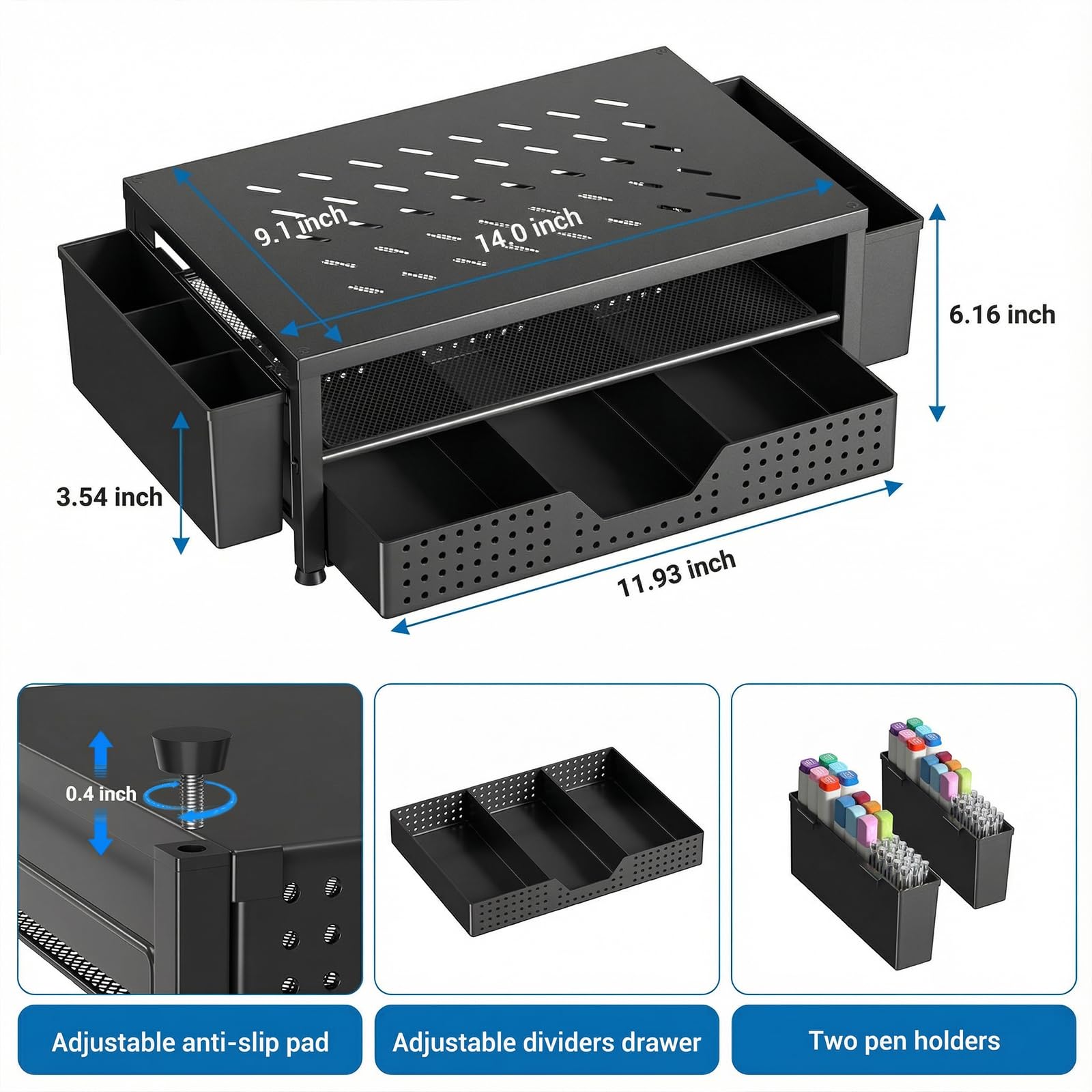 9.1 inch
14.0 inch
6.16 inch
3.54 inch
11.93 inch

0.4 inch

Adjustable anti-slip pad

Adjustable dividers drawer

Two pen holders