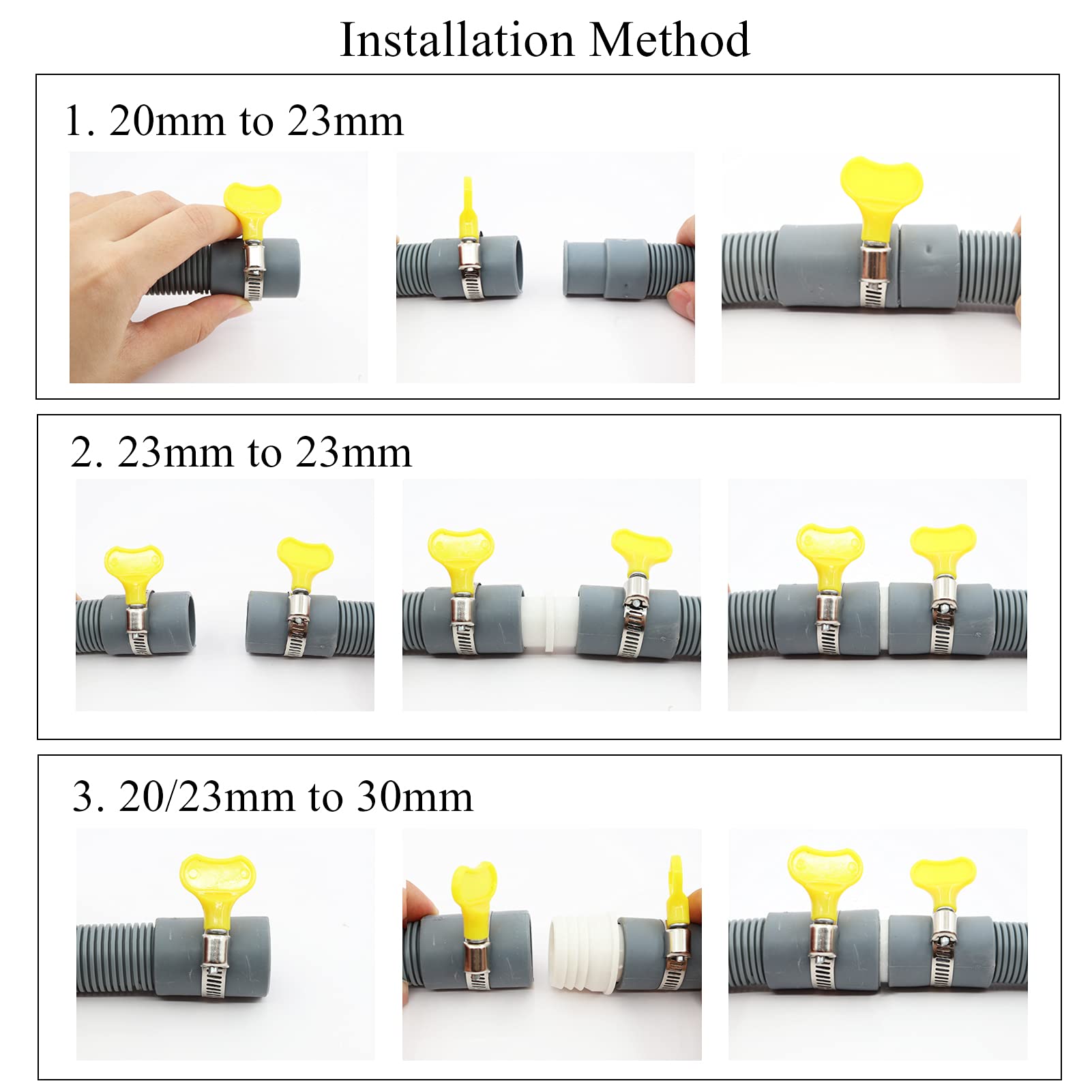 Installation Method

1. 20mm to 23mm

2. 23mm to 23mm

3. 20/23mm to 30mm