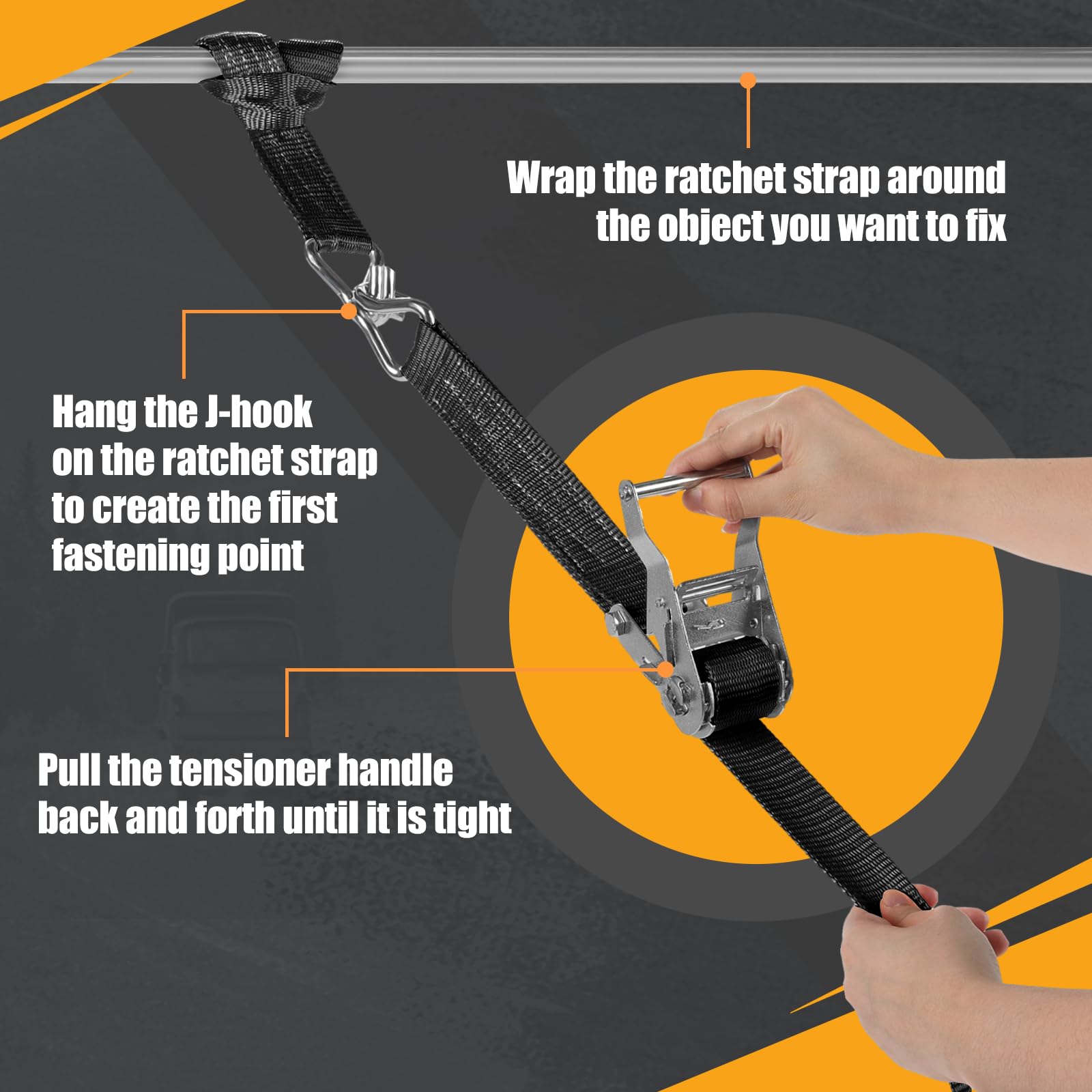 Wrap the ratchet strap around the object you want to fix

Hang the J-hook on the ratchet strap to create the first fastening point

Pull the tensioner handle back and forth until it is tight