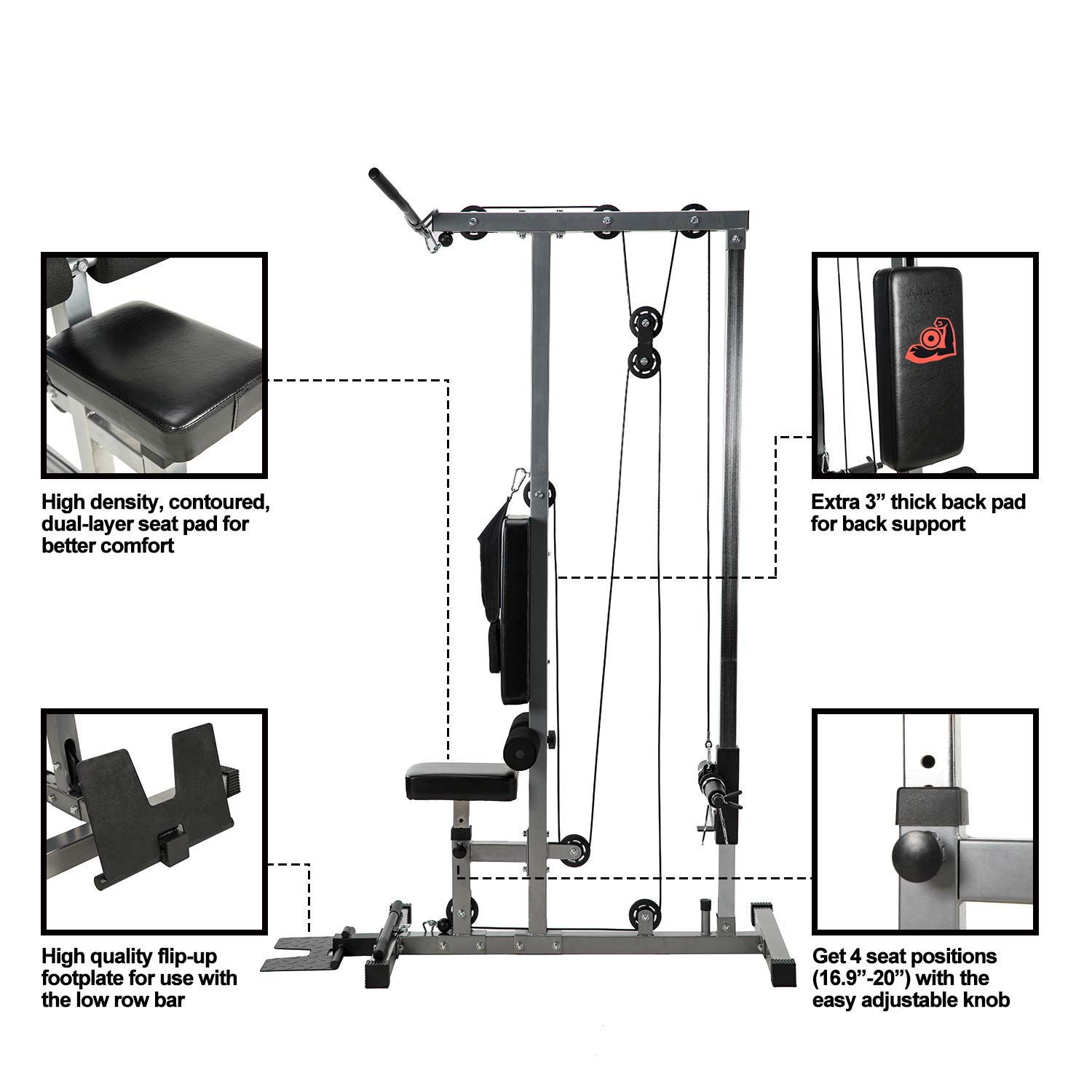 High density, contoured, dual-layer seat pad for better comfort

Extra 3” thick back pad for back support

High quality flip-up footplate for use with the low row bar

Get 4 seat positions (16.9”-20”) with the easy adjustable knob