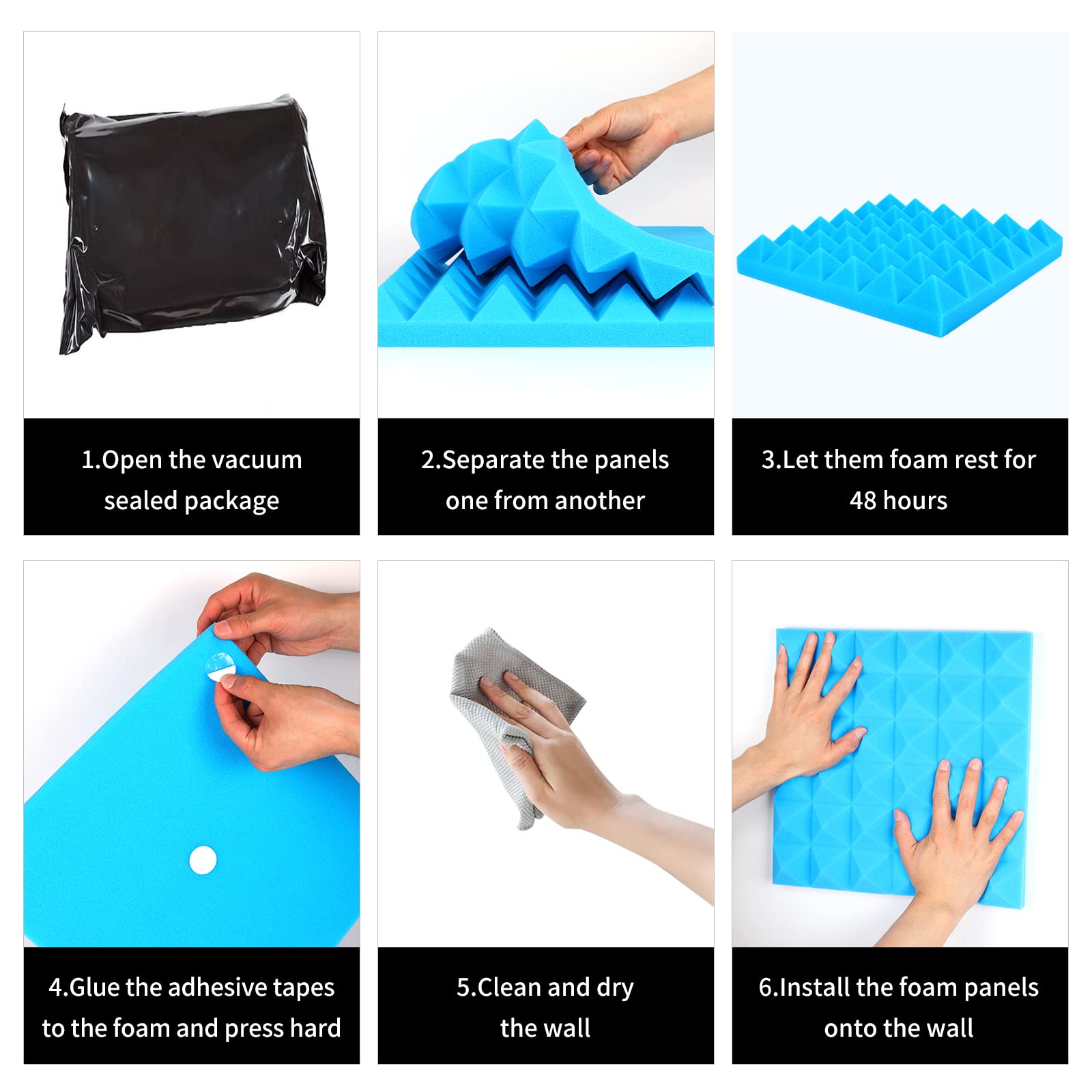 1.Open the vacuum sealed package

2.Separate the panels one from another

3.Let them foam rest for 48 hours

4.Glue the adhesive tapes to the foam and press hard

5.Clean and dry the wall

6.Install the foam panels onto the wall