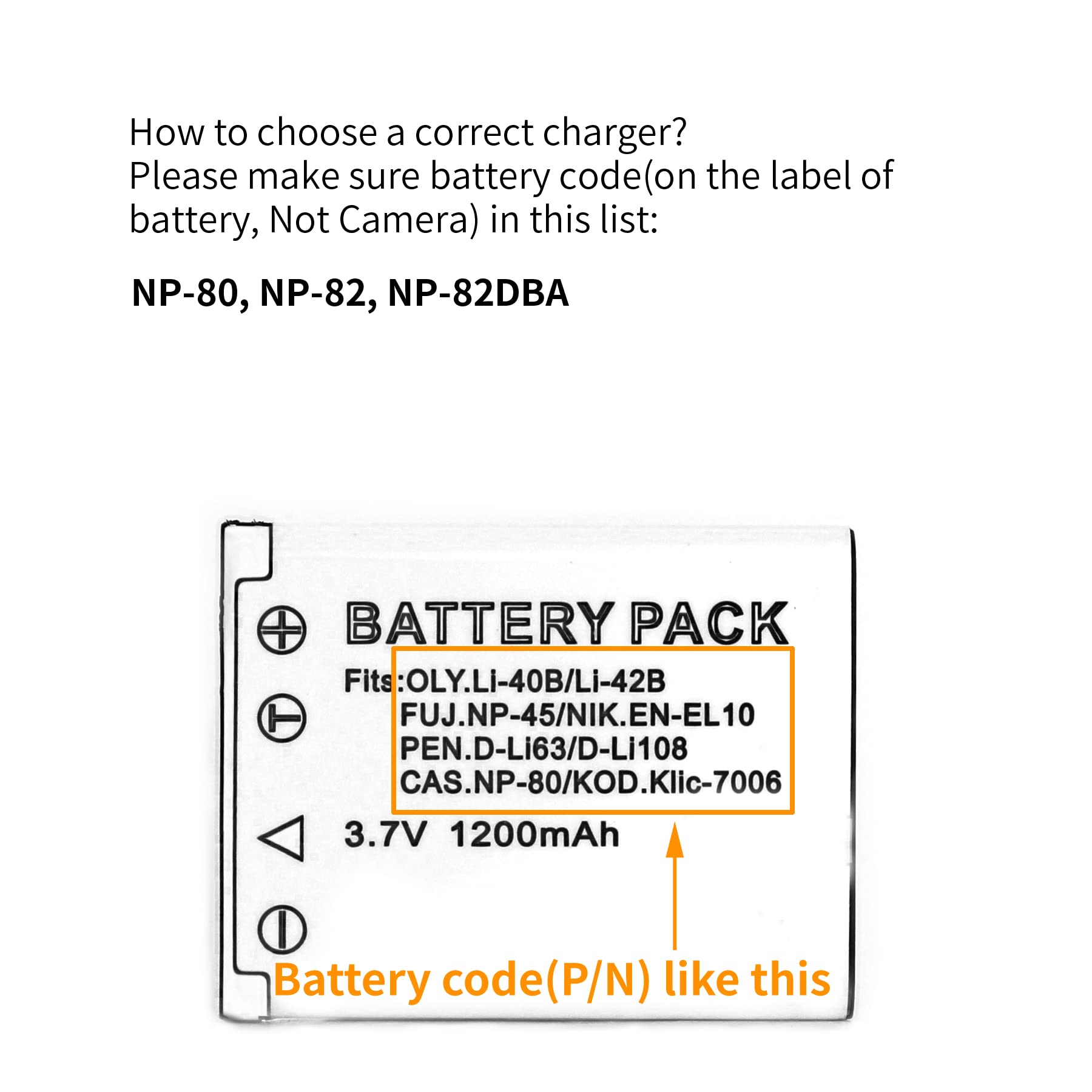 How to choose a correct charger?
Please make sure battery code(on the label of battery, Not Camera) in this list:

NP-80, NP-82, NP-82DBA

BATTERY PACK

Fits:OLY.Li-40B/Li-42B
FUJ.NP-45/NIK.EN-EL10
PEN.D-Li63/D-Li108
CAS.NP-80/KOD.Klic-7006

3.7V 1200mAh

Battery code(P/N) like this