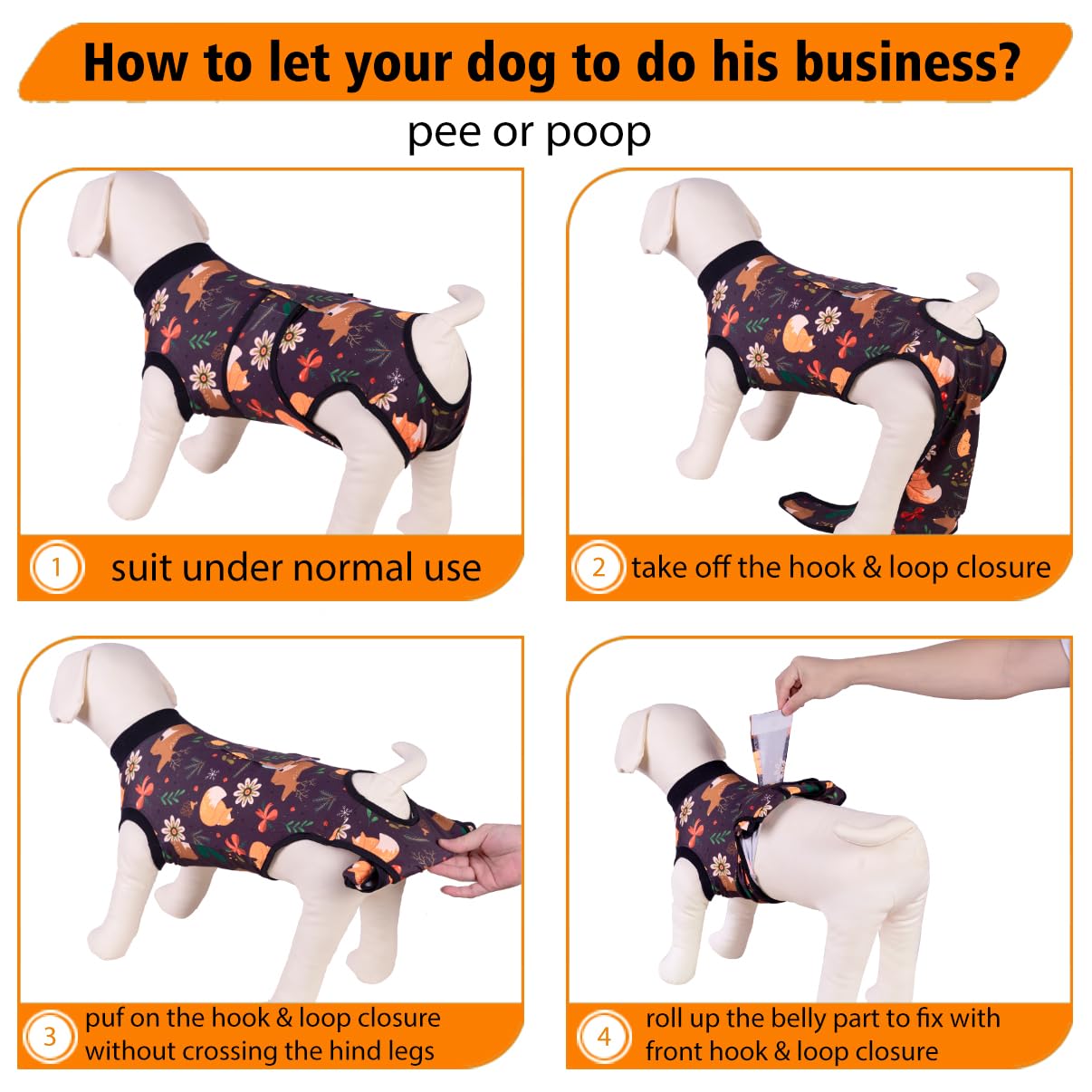 How to let your dog to do his business?

pee or poop

1 suit under normal use

2 take off the hook & loop closure

3 puf on the hook & loop closure without crossing the hind legs

4 roll up the belly part to fix with front hook & loop closure