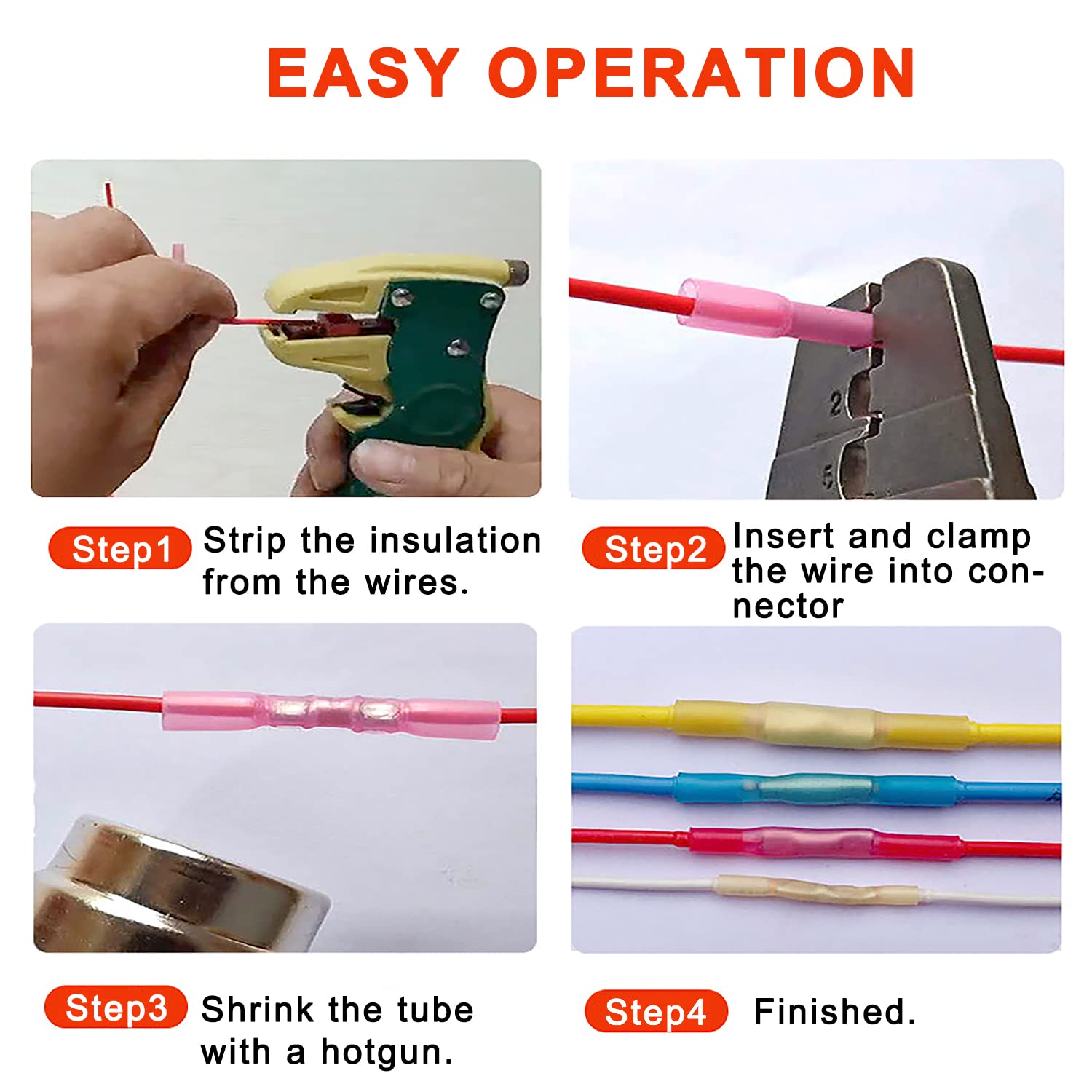 EASY OPERATION

2

5

Step1 Strip the insulation from the wires.

Step2 Insert and clamp the wire into connector

Step3 Shrink the tube with a hotgun.

Step4 Finished.