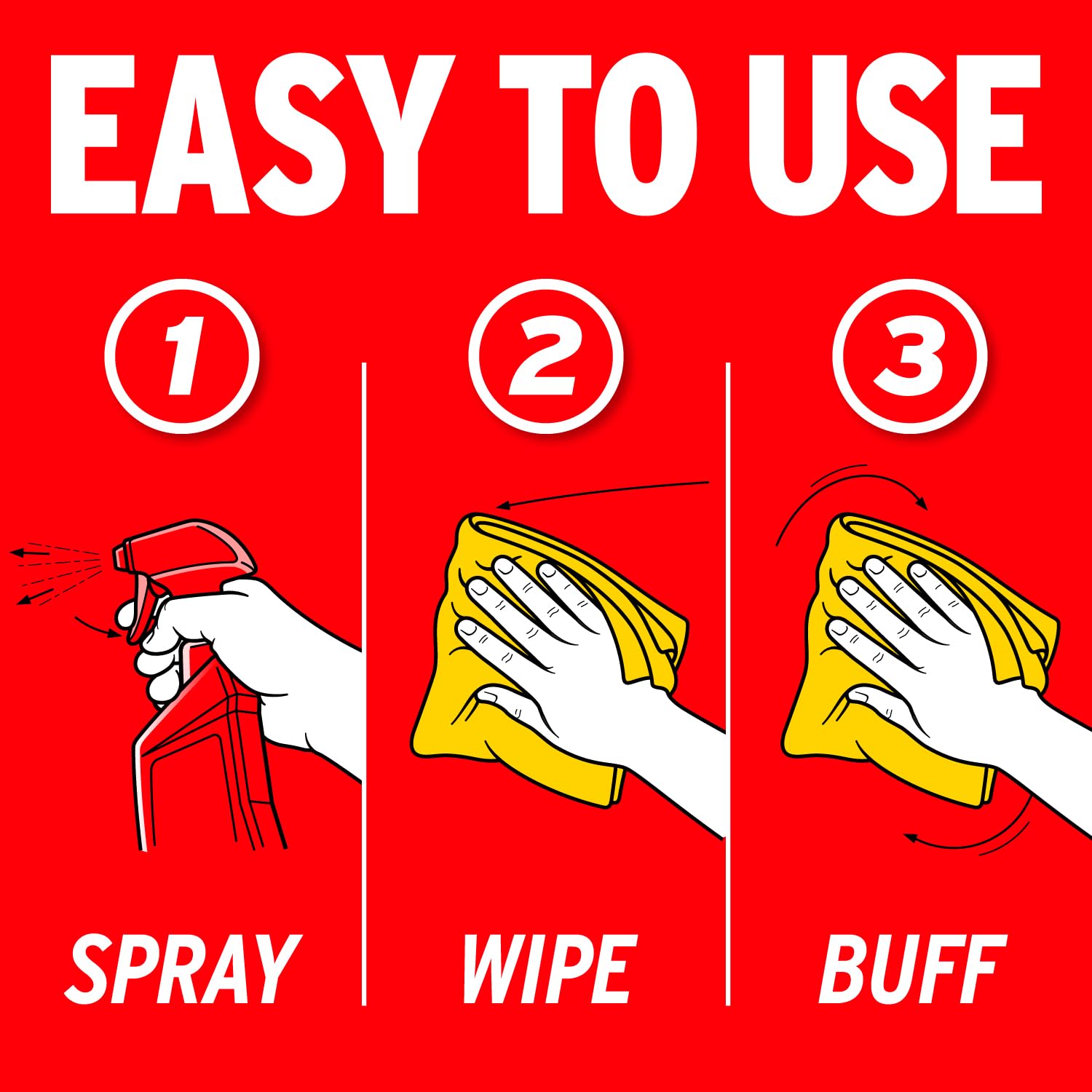 EASY TO USE

1

SPRAY

2

WIPE

3

BUFF