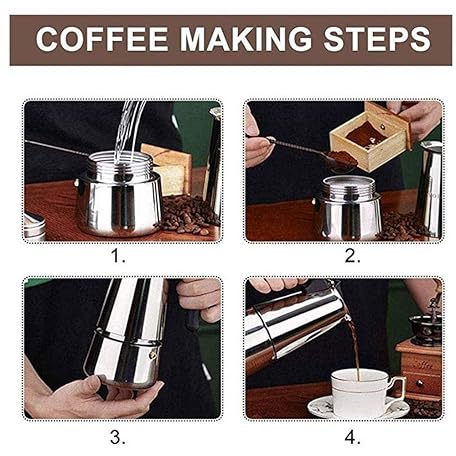 COFFEE MAKING STEPS

1.

2.

3.

4.