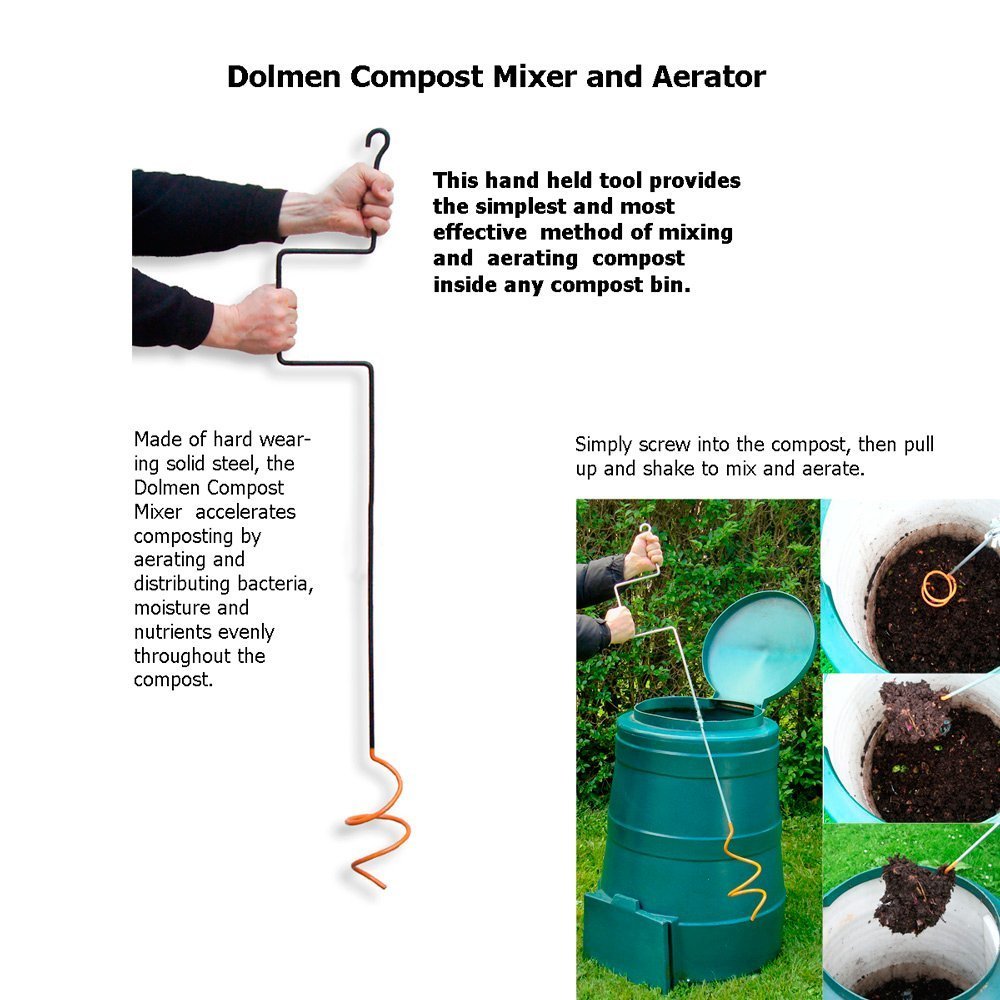 Dolmen Compost Mixer and Aerator

This hand held tool provides the simplest and most effective method of mixing and aerating compost inside any compost bin.

Made of hard wearing solid steel, the Dolmen Compost Mixer accelerates composting by aerating and distributing bacteria, moisture and nutrients evenly throughout the compost.

Simply screw into the compost, then pull up and shake to mix and aerate.