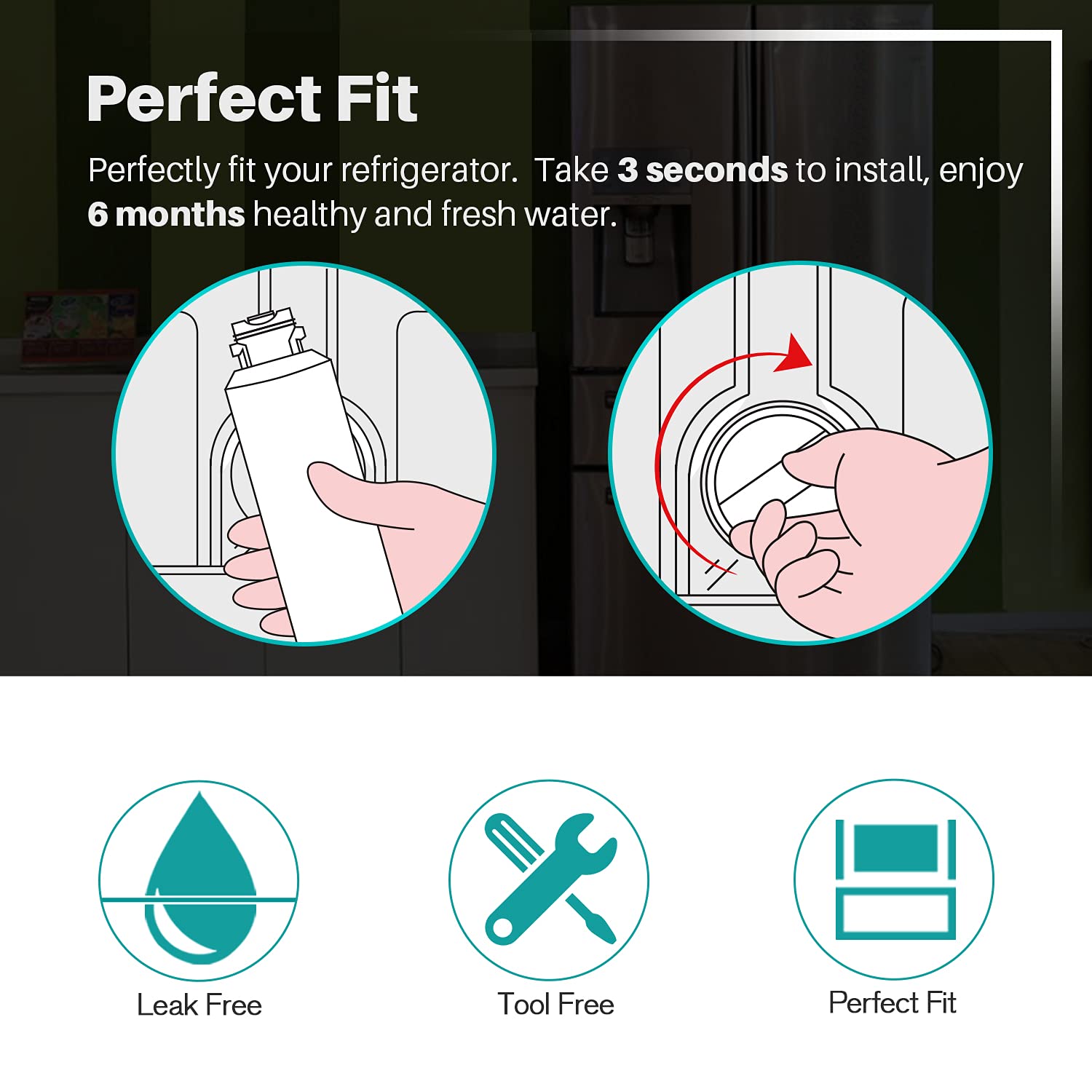 Perfect Fit

Perfectly fit your refrigerator.  Take 3 seconds to install, enjoy 6 months healthy and fresh water.

Leak Free

Tool Free

Perfect Fit