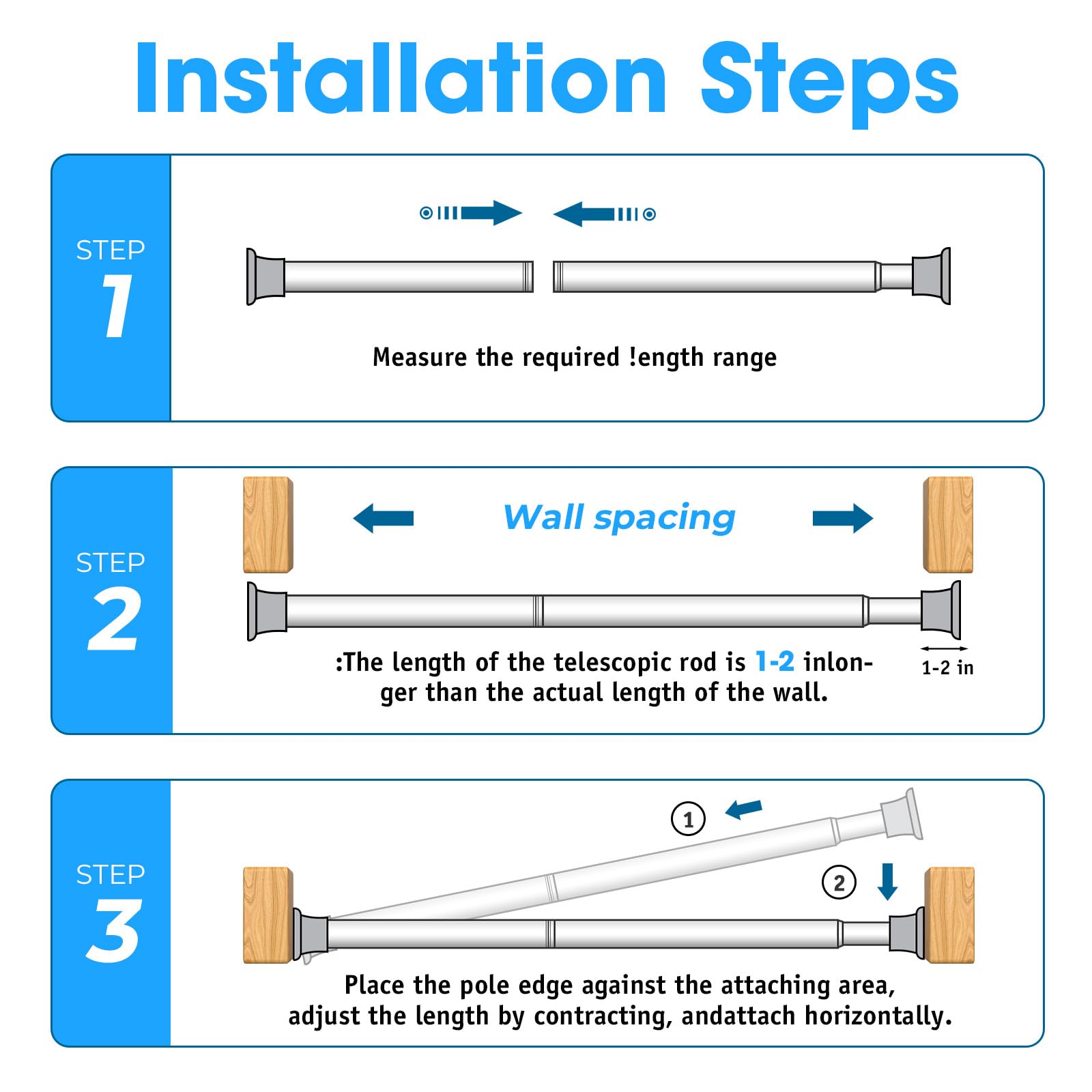 Installation Steps

STEP
1

Measure the required !ength range

STEP
2

Wall spacing

:The length of the telescopic rod is 1-2 inlonger than the actual length of the wall.

1-2 in

STEP
3

1

2

Place the pole edge against the attaching area, adjust the length by contracting, andattach horizontally.