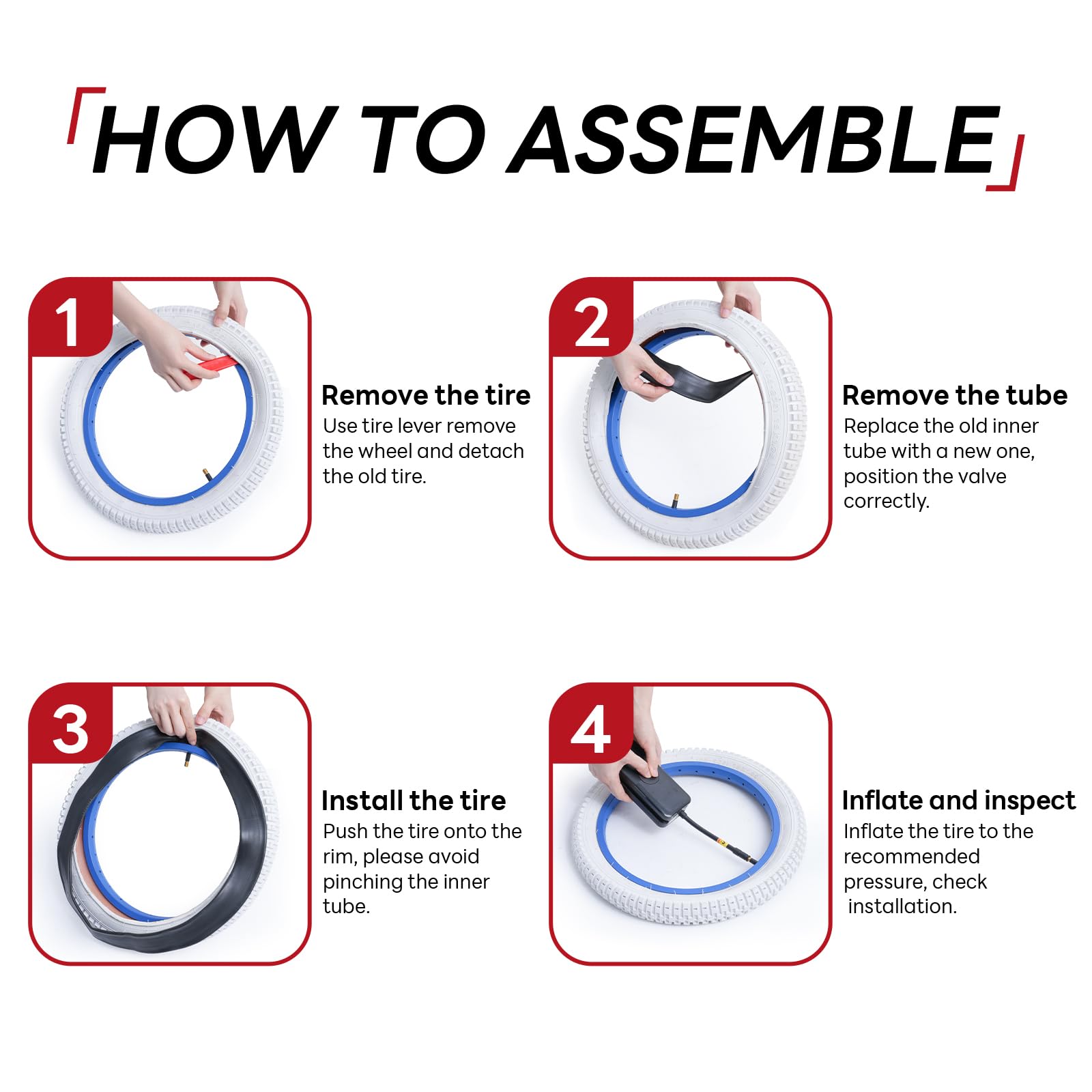 HOW TO ASSEMBLE

1

Remove the tire
Use tire lever remove the wheel and detach the old tire.

2

Remove the tube
Replace the old inner tube with a new one, position the valve correctly.

3

Install the tire
Push the tire onto the rim, please avoid pinching the inner tube.

4

Inflate and inspect
Inflate the tire to the recommended pressure, check installation.