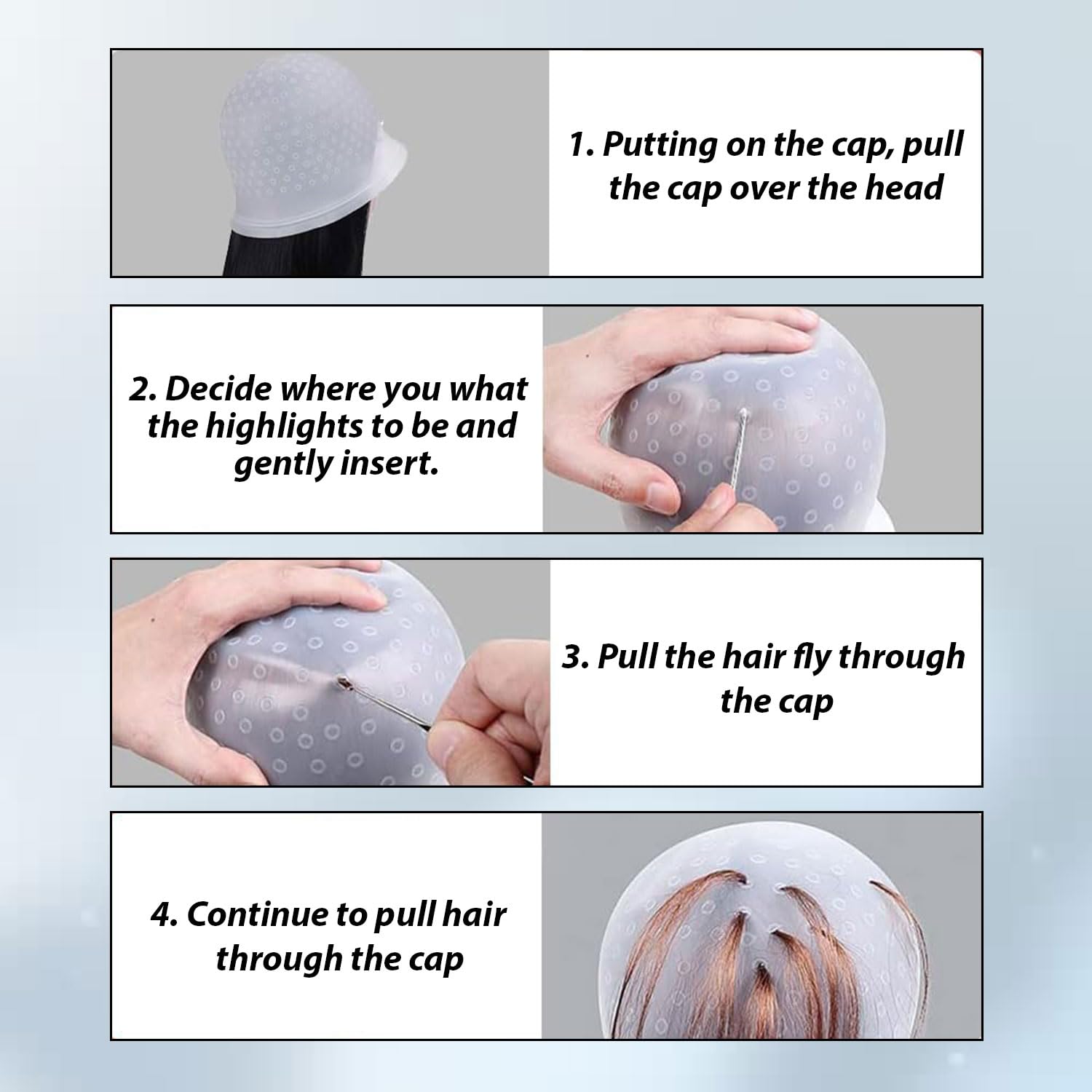 1. Putting on the cap, pull the cap over the head

2. Decide where you what the highlights to be and gently insert.

3. Pull the hair fly through the cap

4. Continue to pull hair through the cap