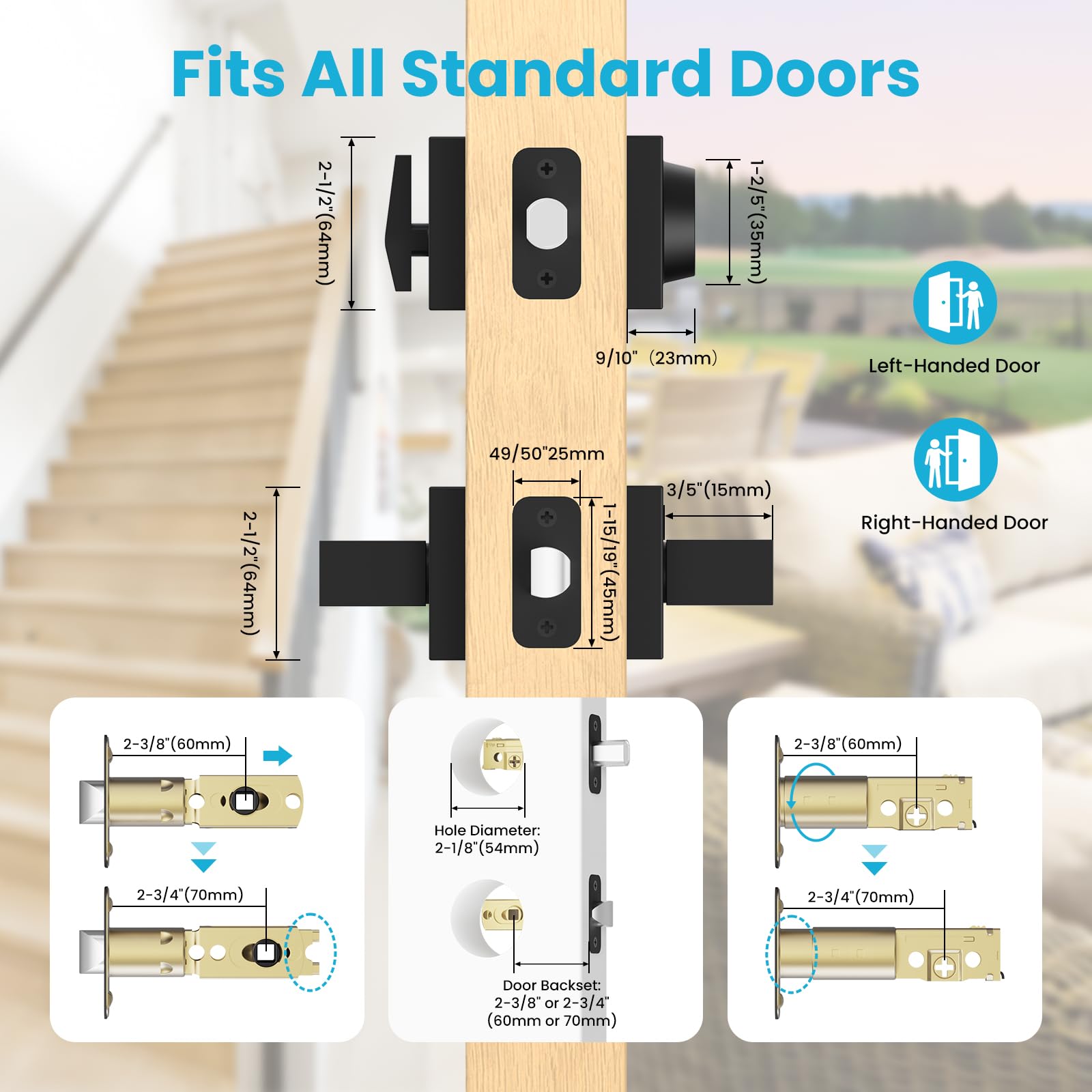 Fits All Standard Doors

2-1/2"(64mm)

1-2/5"(35mm)

9/10" (23mm)

Left-Handed Door

Right-Handed Door

49/50"25mm

3/5"(15mm)

2-1/2"(64mm)

1-15/19"(45mm)

2-3/8"(60mm)

2-3/4"(70mm)

Hole Diameter: 2-1/8"(54mm)

Door Backset: 2-3/8" or 2-3/4" (60mm or 70mm)

2-3/8"(60mm)

2-3/4"(70mm)