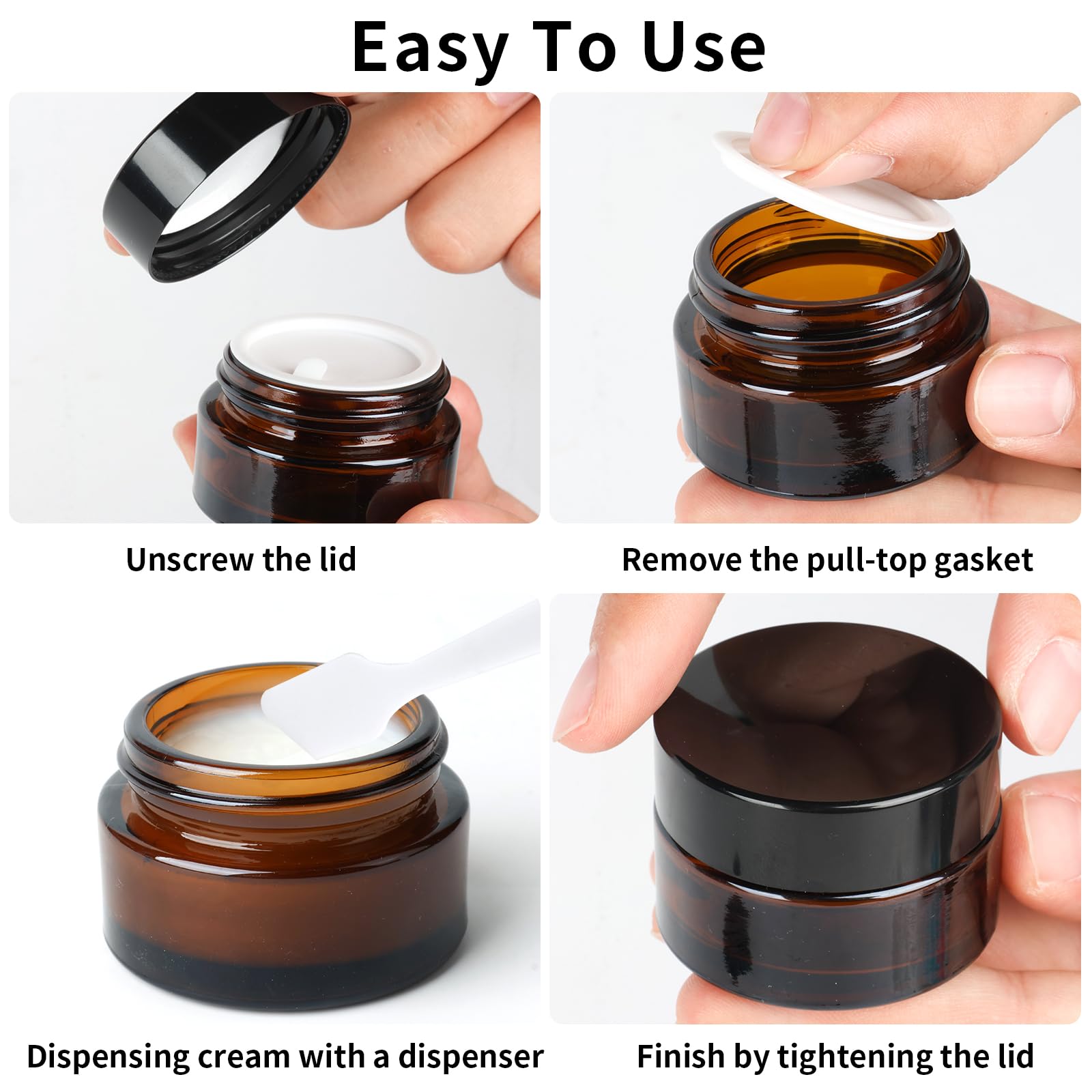 Easy To Use

Unscrew the lid

Remove the pull-top gasket

Dispensing cream with a dispenser

Finish by tightening the lid