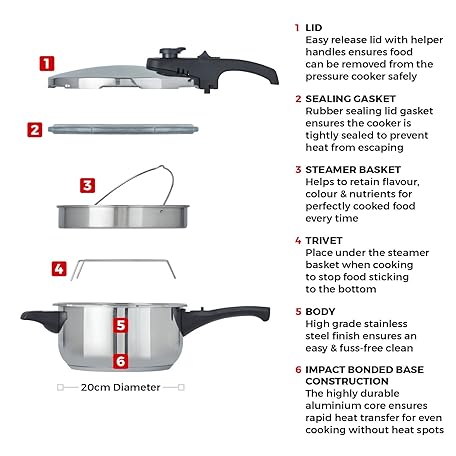 1

2

3

4

5

6

20cm Diameter

1 LID
Easy release lid with helper handles ensures food can be removed from the pressure cooker safely

2 SEALING GASKET
Rubber sealing lid gasket ensures the cooker is tightly sealed to prevent heat from escaping

3 STEAMER BASKET
Helps to retain flavour, colour & nutrients for perfectly cooked food every time

4 TRIVET
Place under the steamer basket when cooking to stop food sticking to the bottom

5 BODY
High grade stainless steel finish ensures an easy & fuss-free clean

6 IMPACT BONDED BASE CONSTRUCTION
The highly durable aluminium core ensures rapid heat transfer for even cooking without heat spots