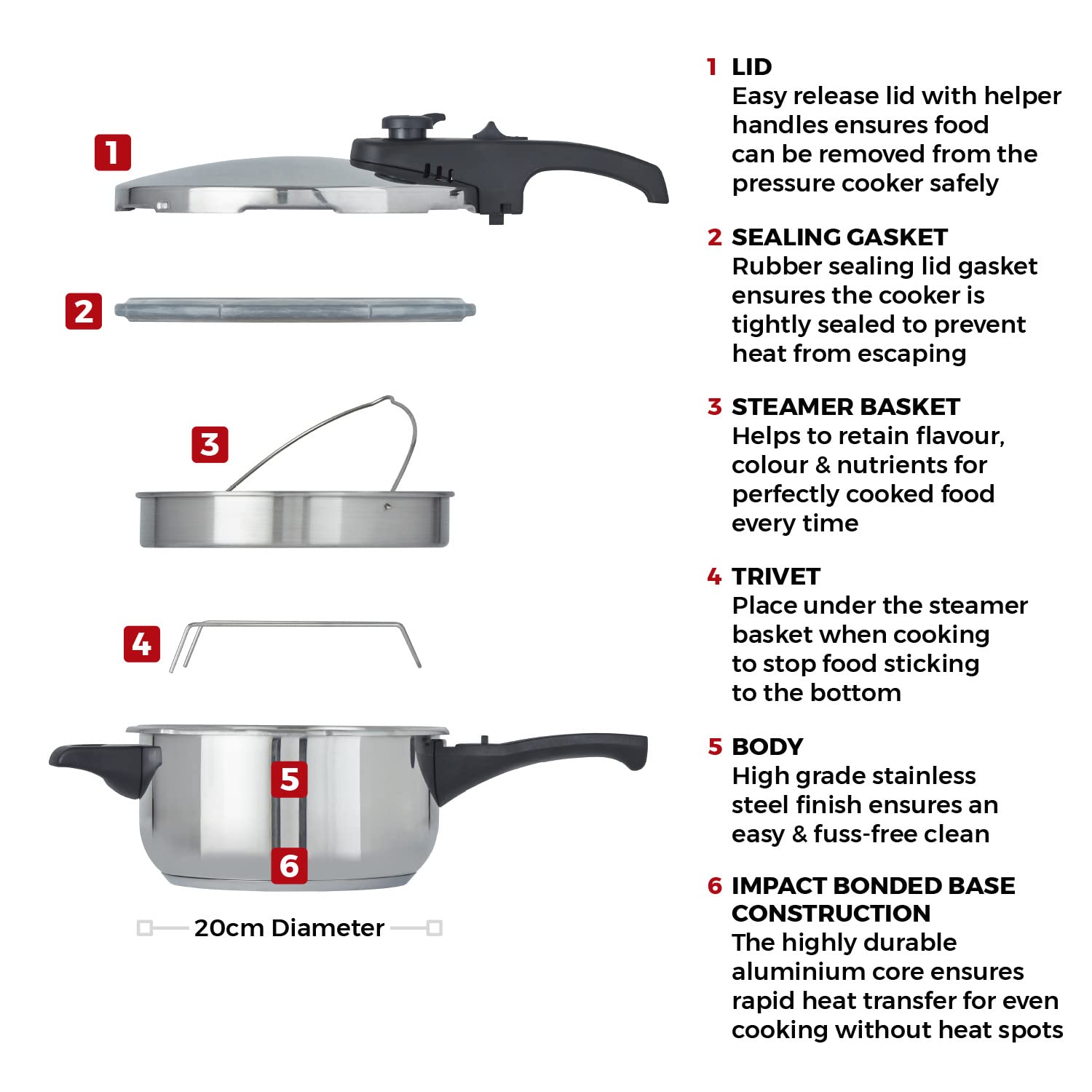 1
2
3
4
5
6
20cm Diameter

1 LID
Easy release lid with helper handles ensures food can be removed from the pressure cooker safely

2 SEALING GASKET
Rubber sealing lid gasket ensures the cooker is tightly sealed to prevent heat from escaping

3 STEAMER BASKET
Helps to retain flavour, colour & nutrients for perfectly cooked food every time

4 TRIVET
Place under the steamer basket when cooking to stop food sticking to the bottom

5 BODY
High grade stainless steel finish ensures an easy & fuss-free clean

6 IMPACT BONDED BASE CONSTRUCTION
The highly durable aluminium core ensures rapid heat transfer for even cooking without heat spots