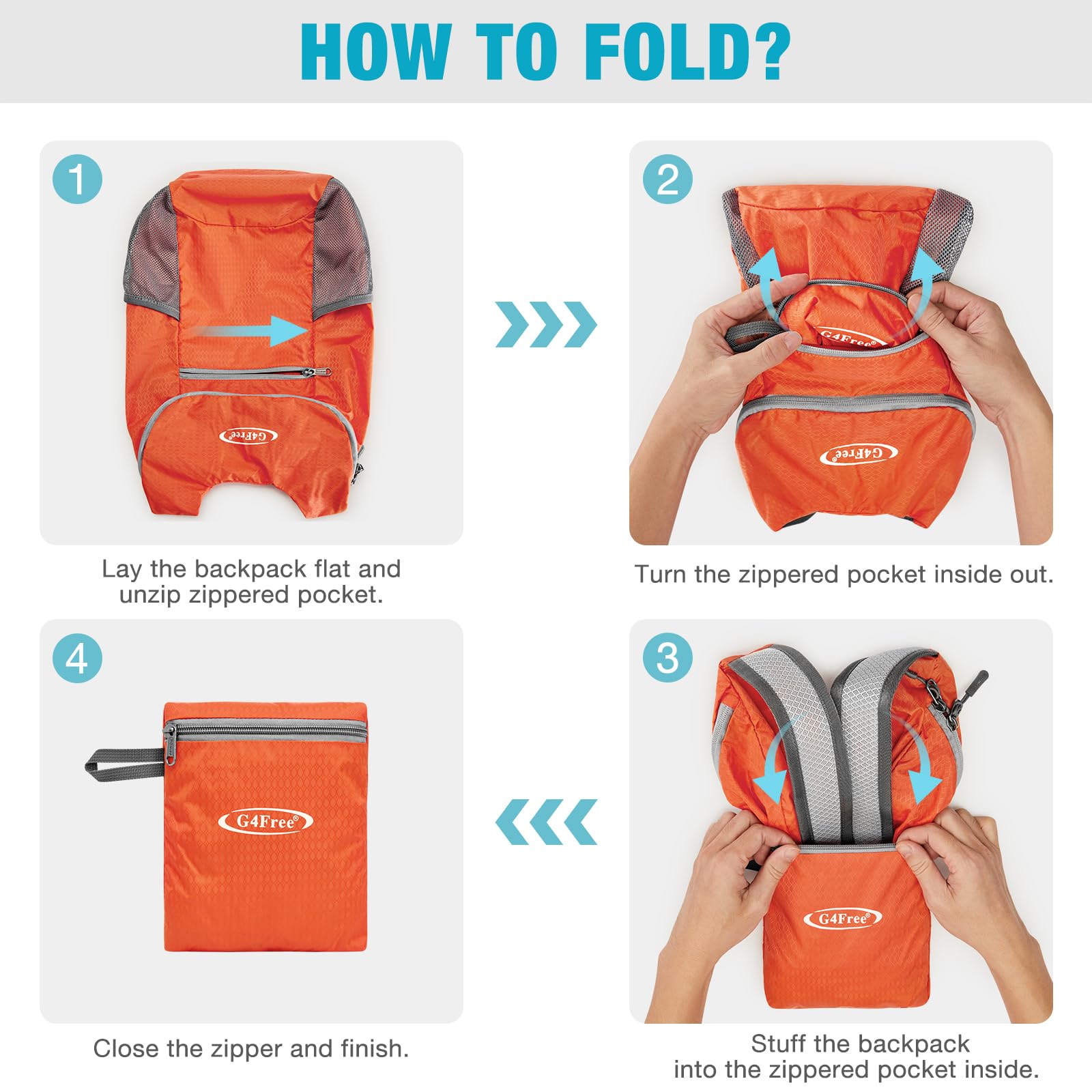 HOW TO FOLD?

1

G4Free®

Lay the backpack flat and unzip zippered pocket.

2

G4Free®

G4Free®

Turn the zippered pocket inside out.

4

G4Free®

Close the zipper and finish.

3

G4Free®

Stuff the backpack into the zippered pocket inside.