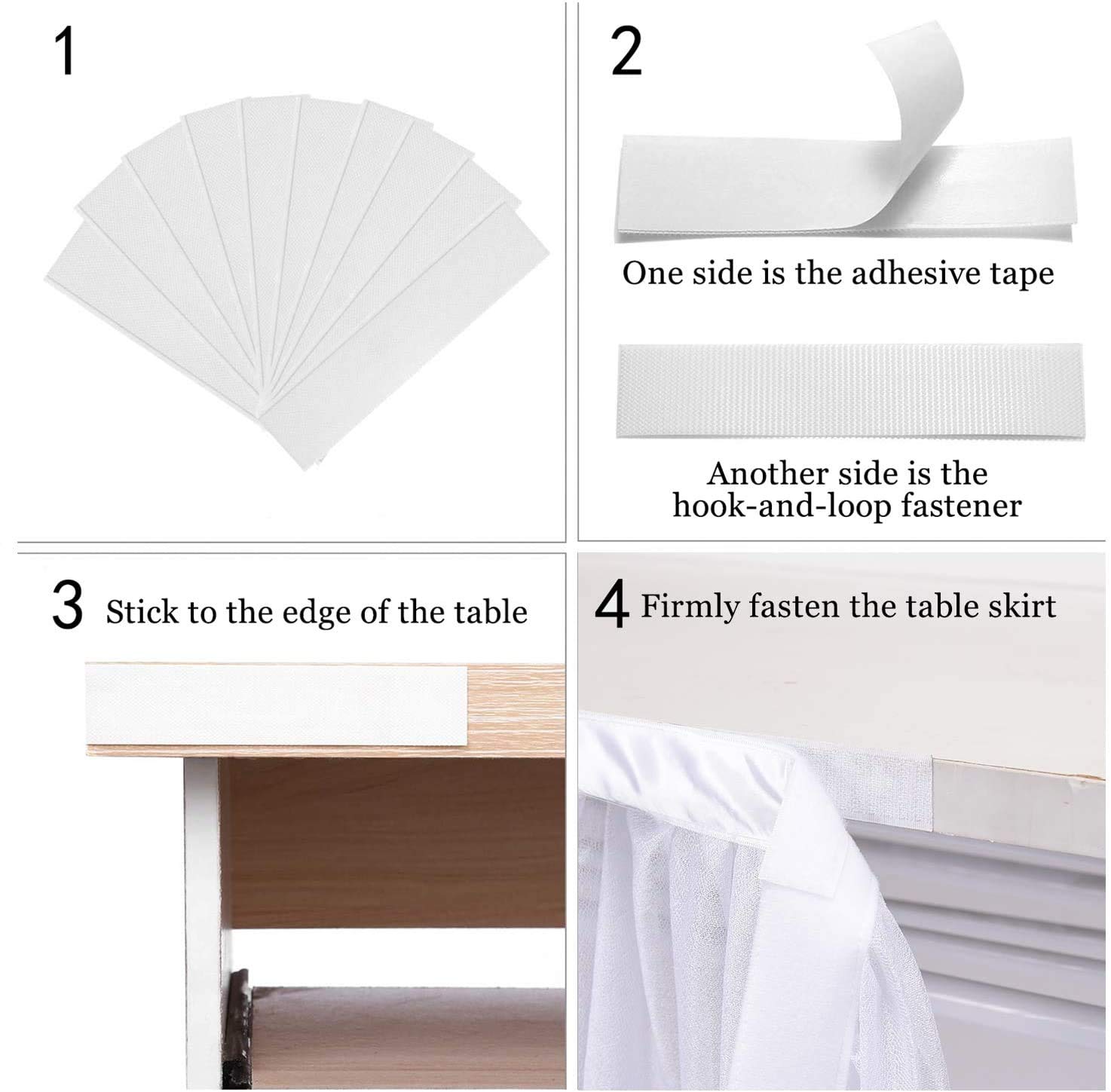 1

2

One side is the adhesive tape

Another side is the hook-and-loop fastener

3 Stick to the edge of the table

4 Firmly fasten the table skirt