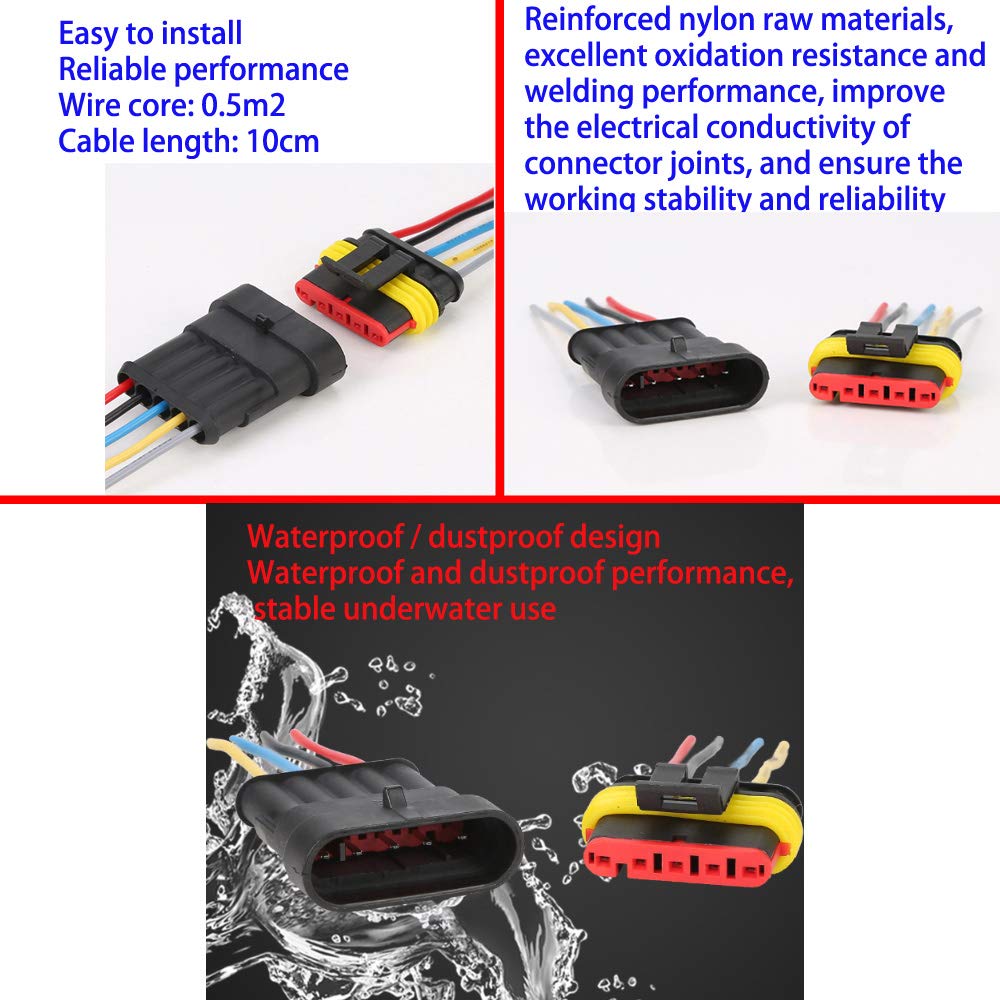 Easy to install
Reliable performance
Wire core: 0.5m2
Cable length: 10cm

Reinforced nylon raw materials, excellent oxidation resistance and welding performance, improve the electrical conductivity of connector joints, and ensure the working stability and reliability

Waterproof / dustproof design
Waterproof and dustproof performance, stable underwater use