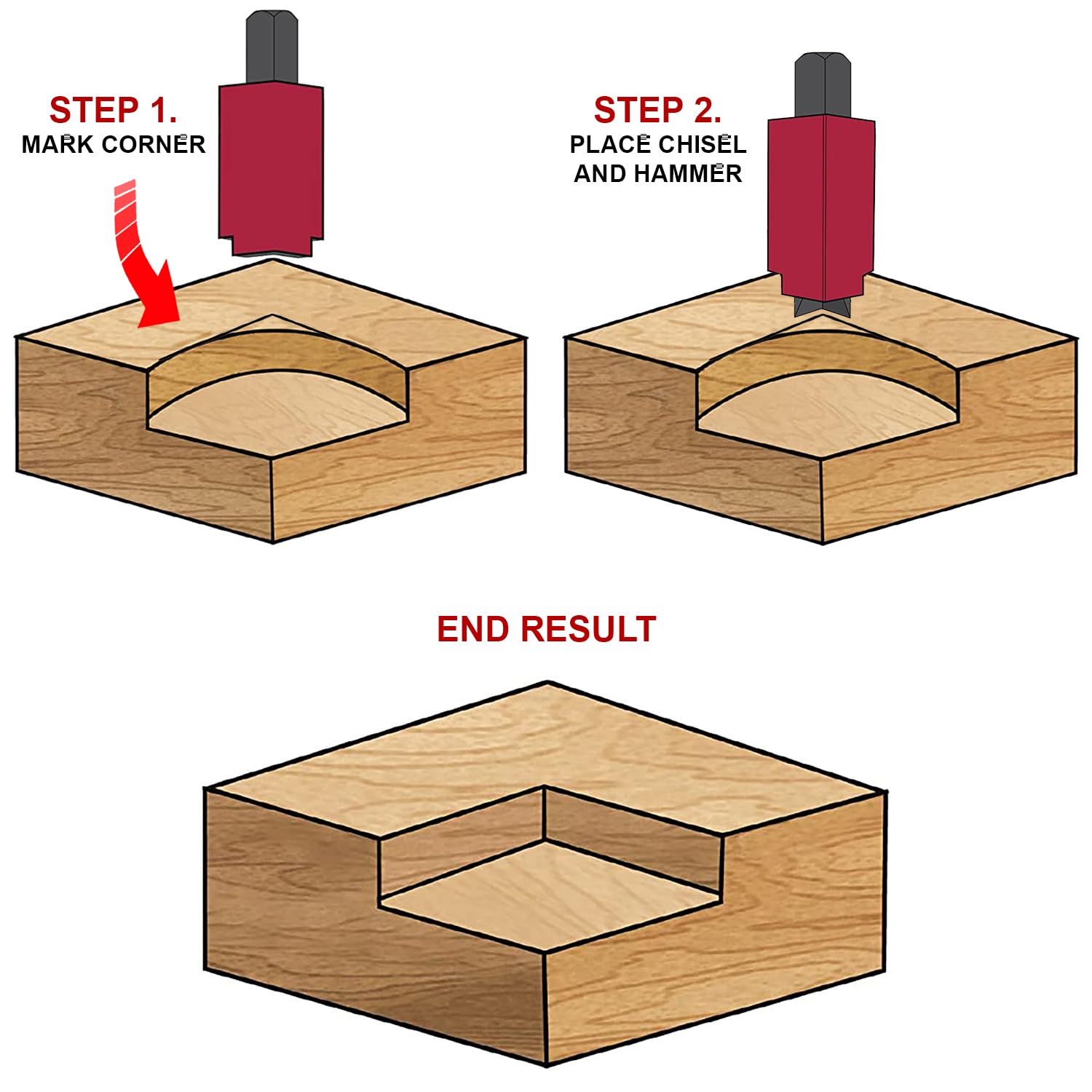 STEP 1.
MARK CORNER

STEP 2.
PLACE CHISEL
AND HAMMER

END RESULT