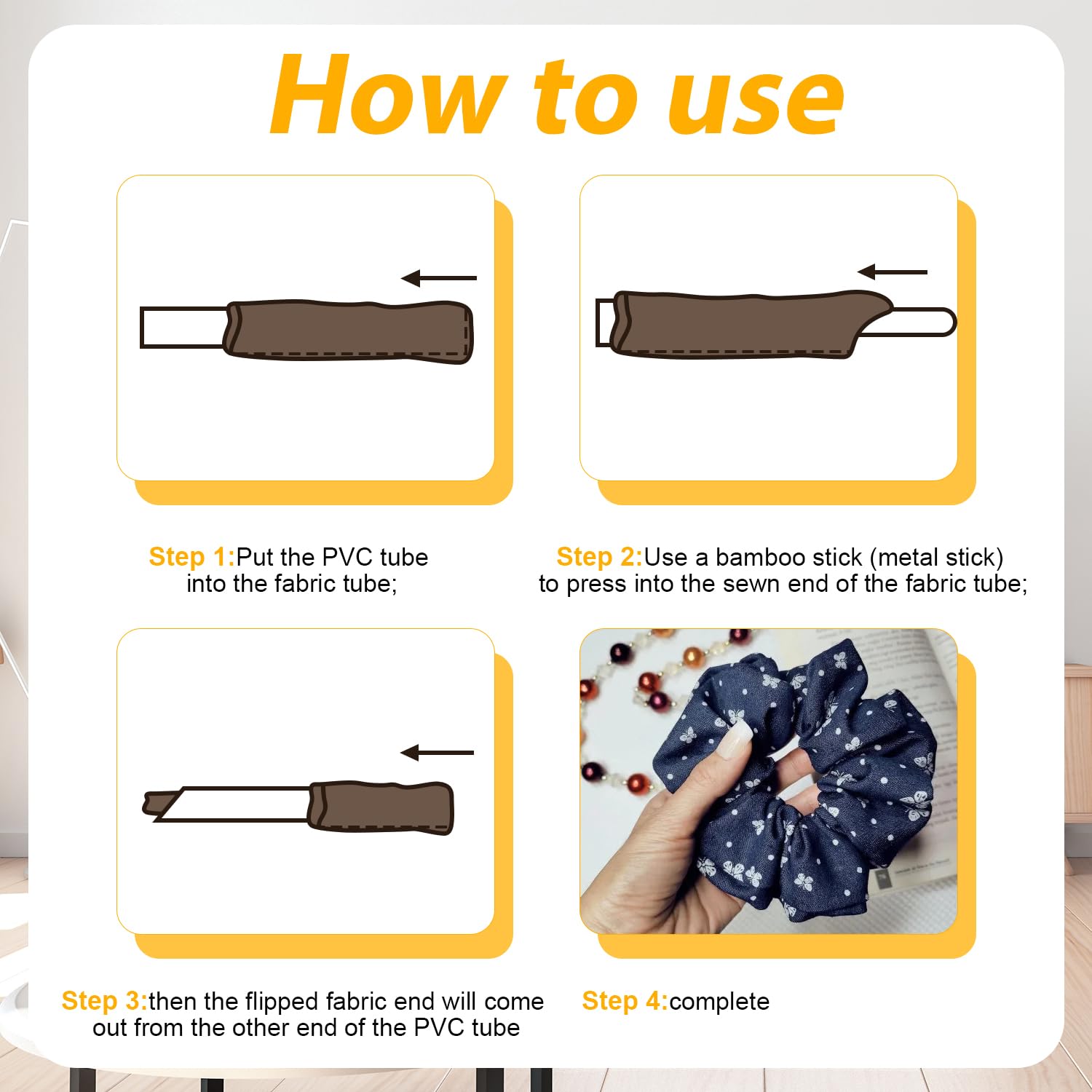 How to use

Step 1:Put the PVC tube into the fabric tube;

Step 2:Use a bamboo stick (metal stick) to press into the sewn end of the fabric tube;

Step 3:then the flipped fabric end will come out from the other end of the PVC tube

Step 4:complete