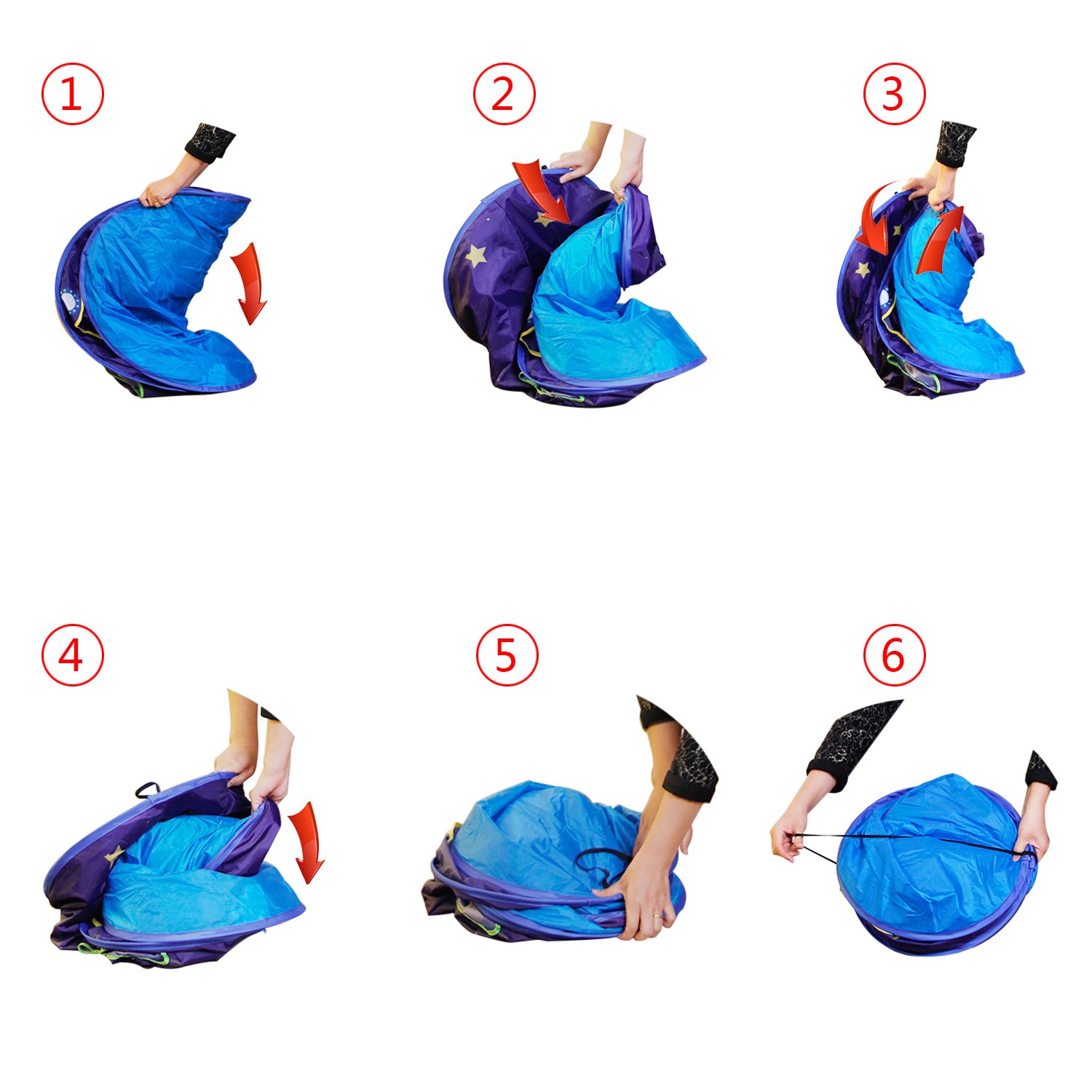 ①
②
③
④
⑤
⑥