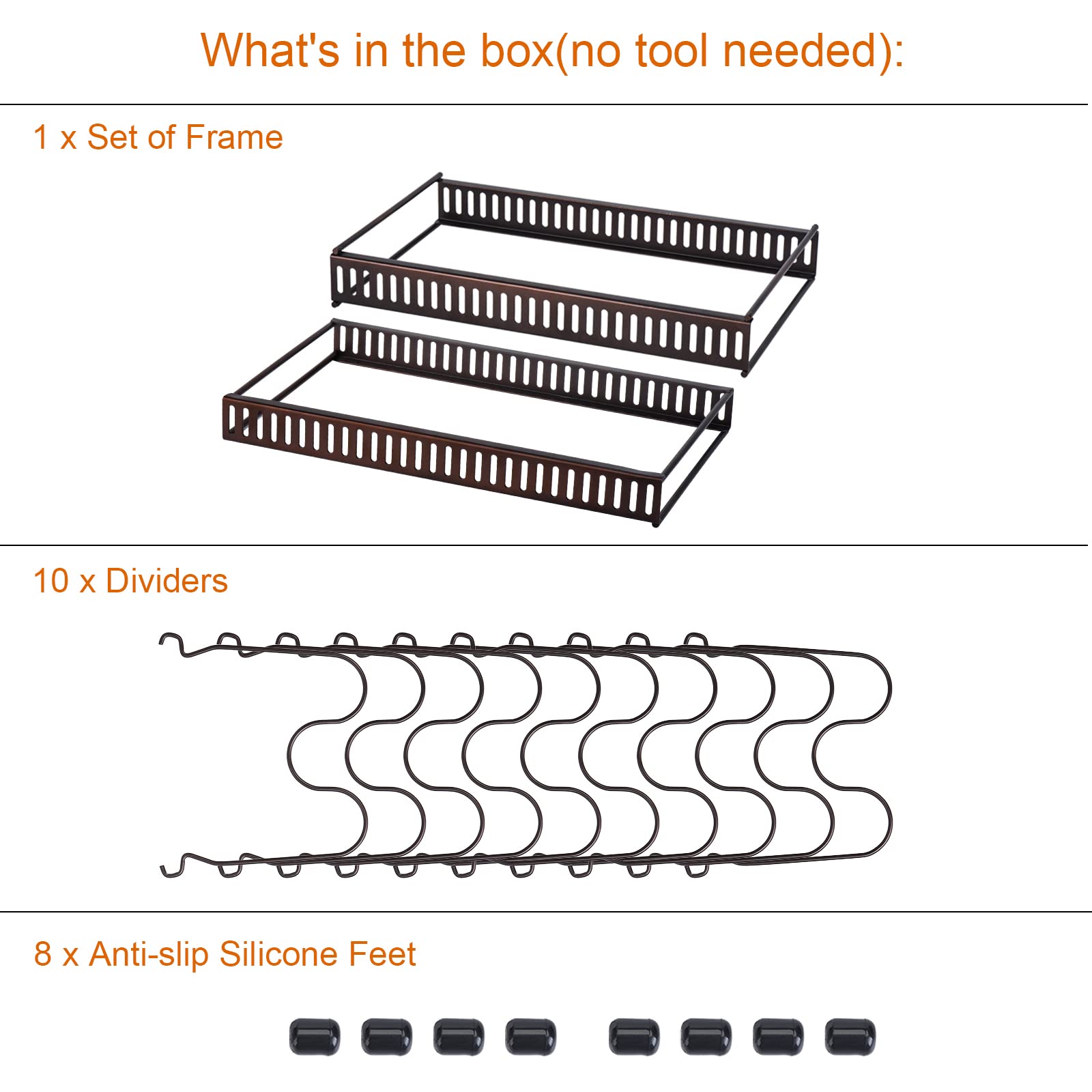 What's in the box(no tool needed):

1 x Set of Frame

10 x Dividers

8 x Anti-slip Silicone Feet