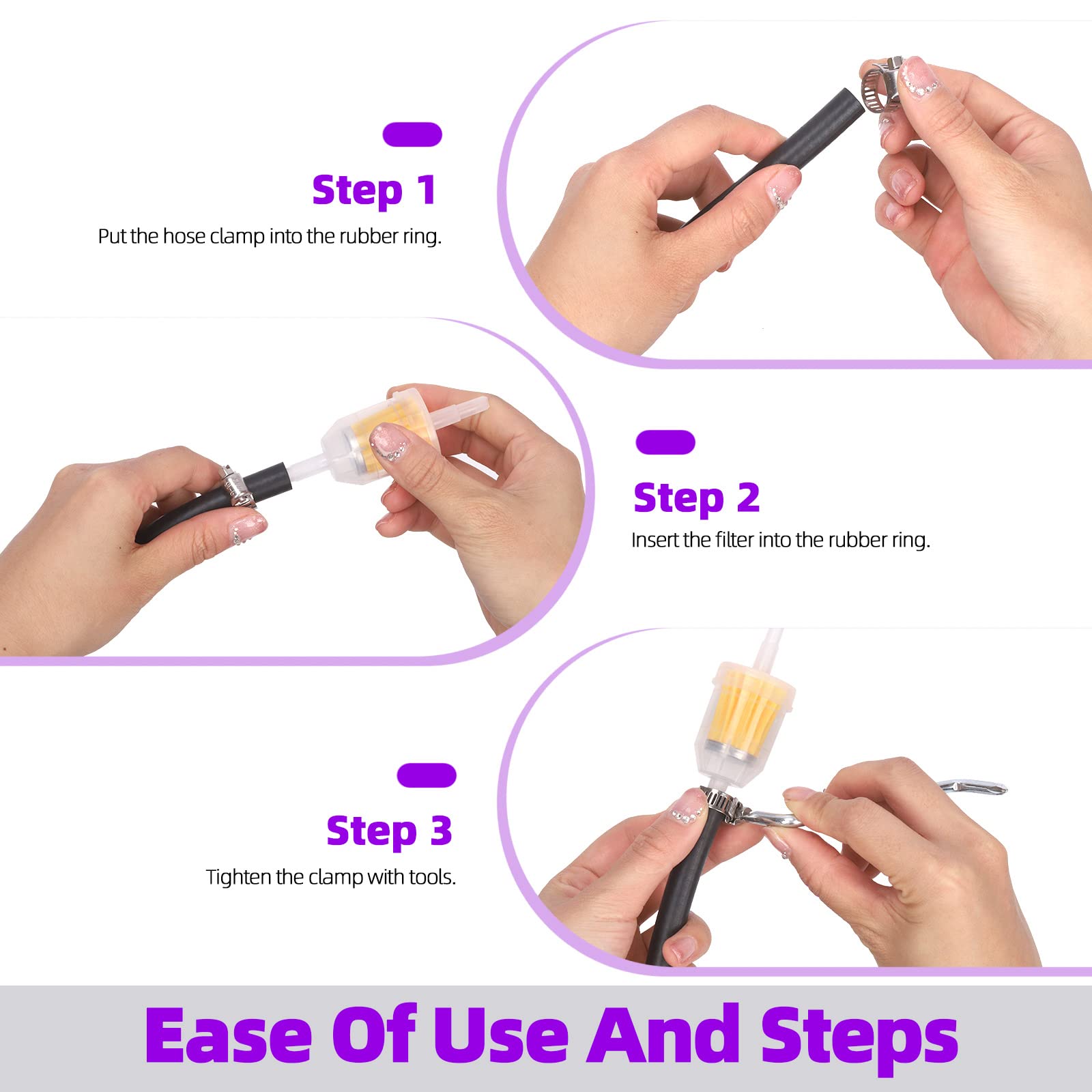 Step 1
Put the hose clamp into the rubber ring.

Step 2
Insert the filter into the rubber ring.

Step 3
Tighten the clamp with tools.

Ease Of Use And Steps