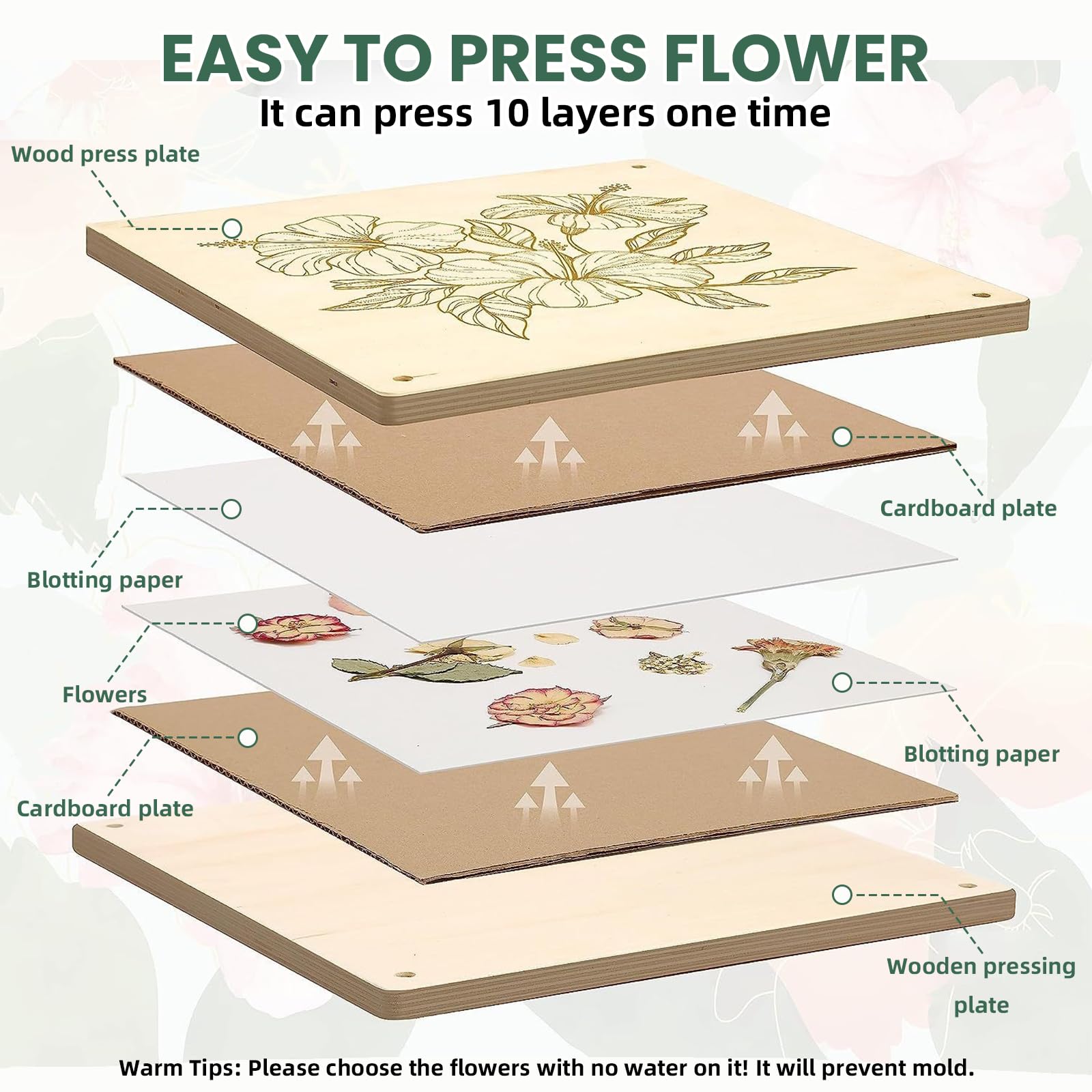 EASY TO PRESS FLOWER
It can press 10 layers one time

Wood press plate

Cardboard plate

Blotting paper

Flowers

Blotting paper

Cardboard plate

Wooden pressing plate

Warm Tips: Please choose the flowers with no water on it! It will prevent mold.