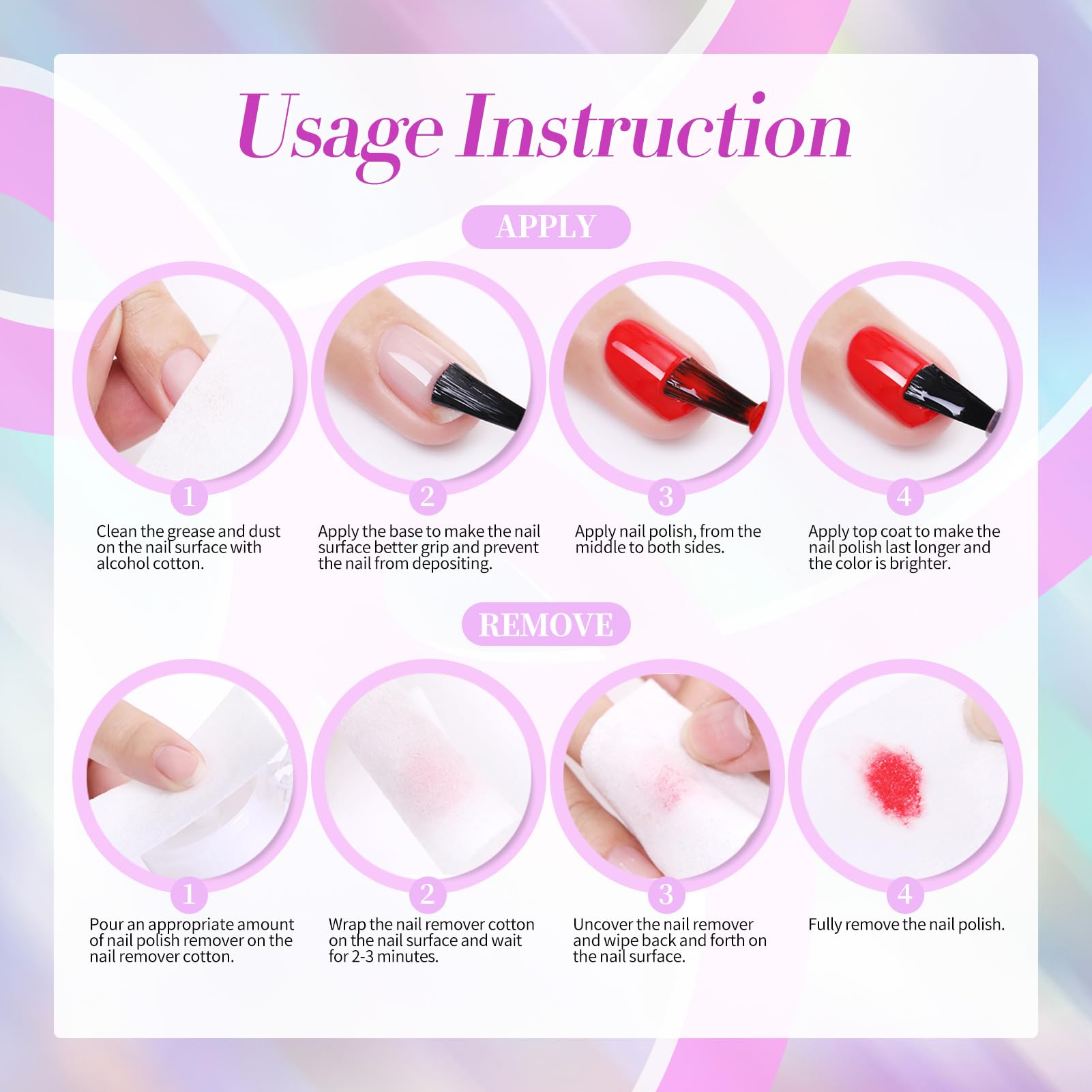 Usage Instruction

APPLY

1
Clean the grease and dust on the nail surface with alcohol cotton.

2
Apply the base to make the nail surface better grip and prevent the nail from depositing.

3
Apply nail polish, from the middle to both sides.

4
Apply top coat to make the nail polish last longer and the color is brighter.

REMOVE

1
Pour an appropriate amount of nail polish remover on the nail remover cotton.

2
Wrap the nail remover cotton on the nail surface and wait for 2-3 minutes.

3
Uncover the nail remover and wipe back and forth on the nail surface.

4
Fully remove the nail polish.