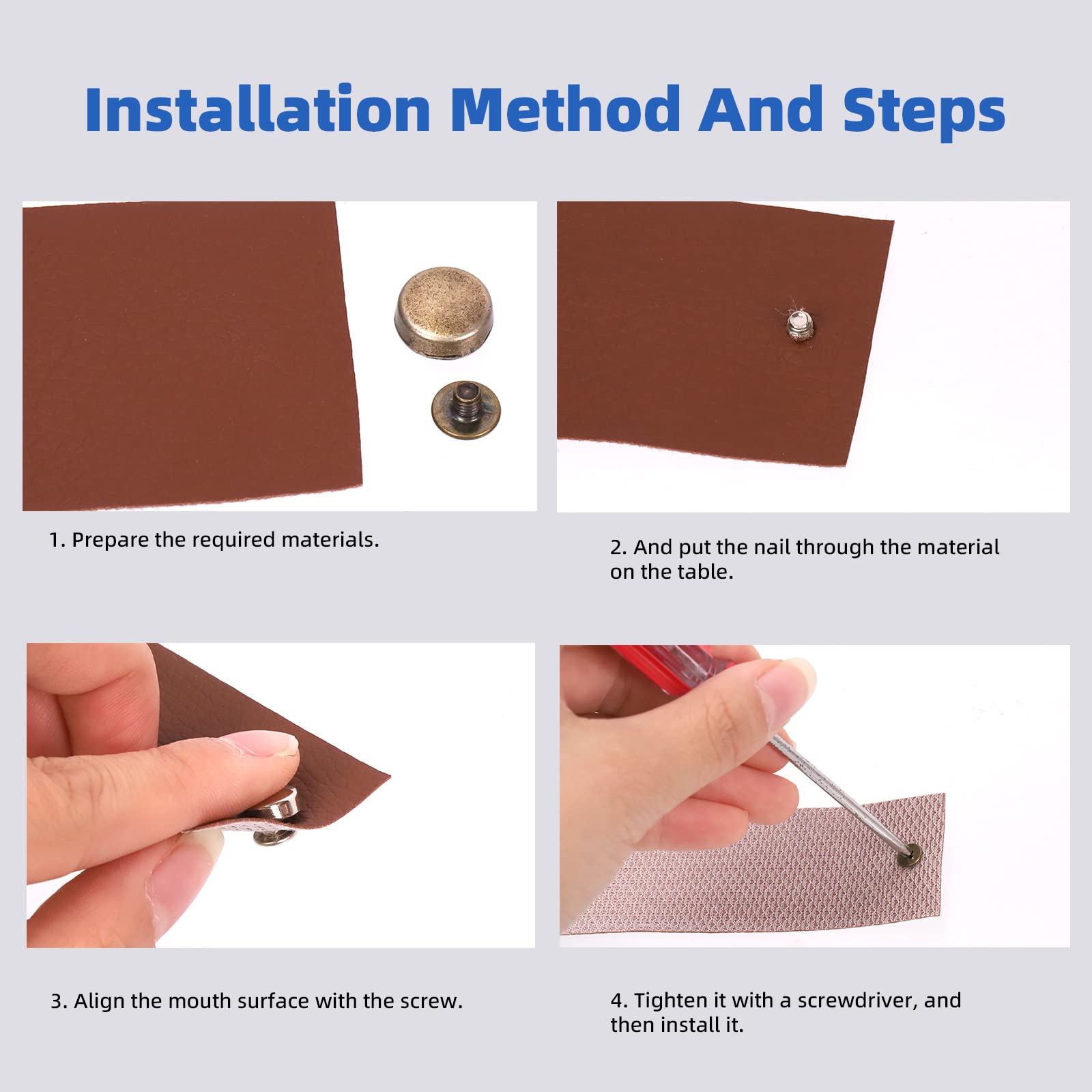 Installation Method And Steps

1. Prepare the required materials.

2. And put the nail through the material on the table.

3. Align the mouth surface with the screw.

4. Tighten it with a screwdriver, and then install it.