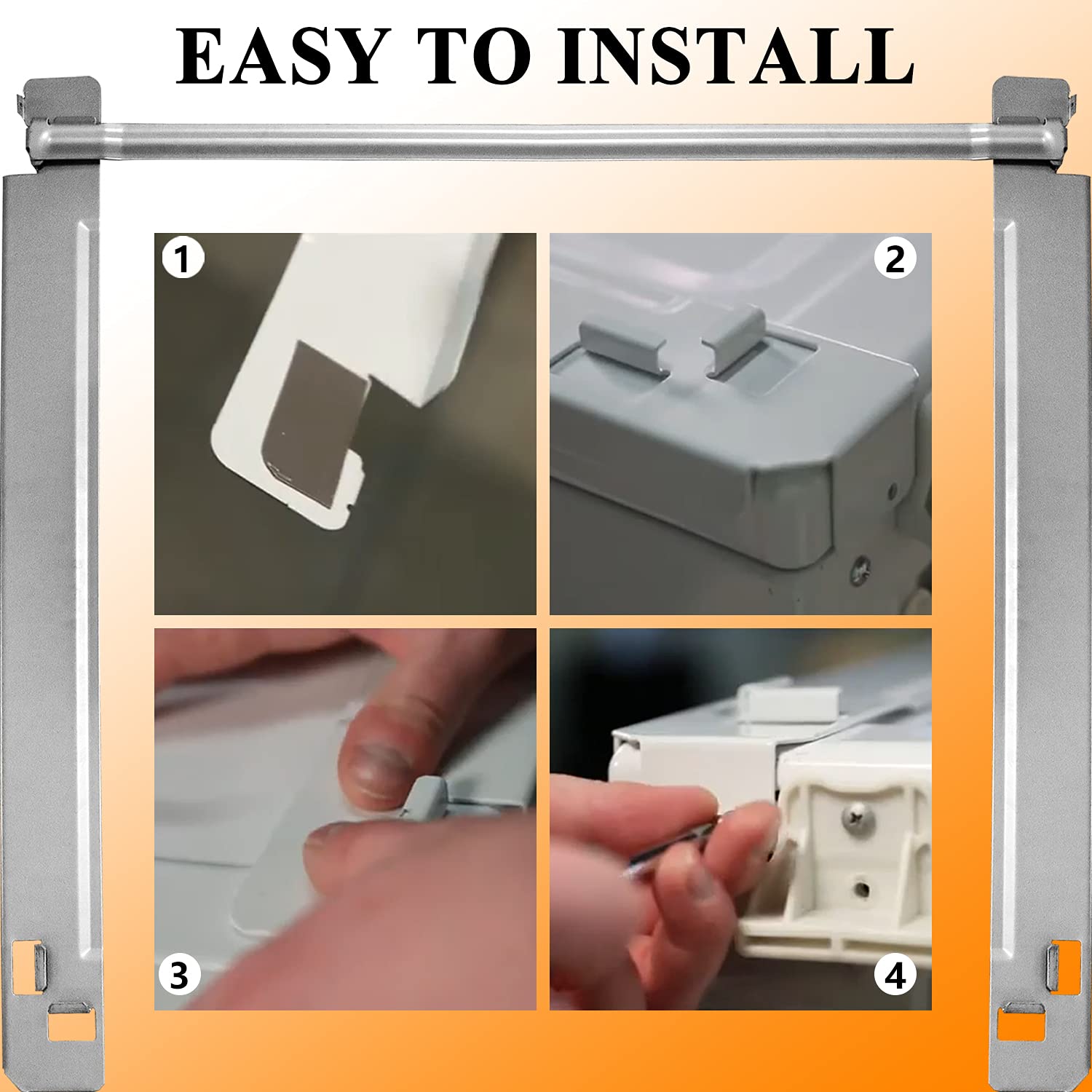 EASY TO INSTALL

1

2

3

4