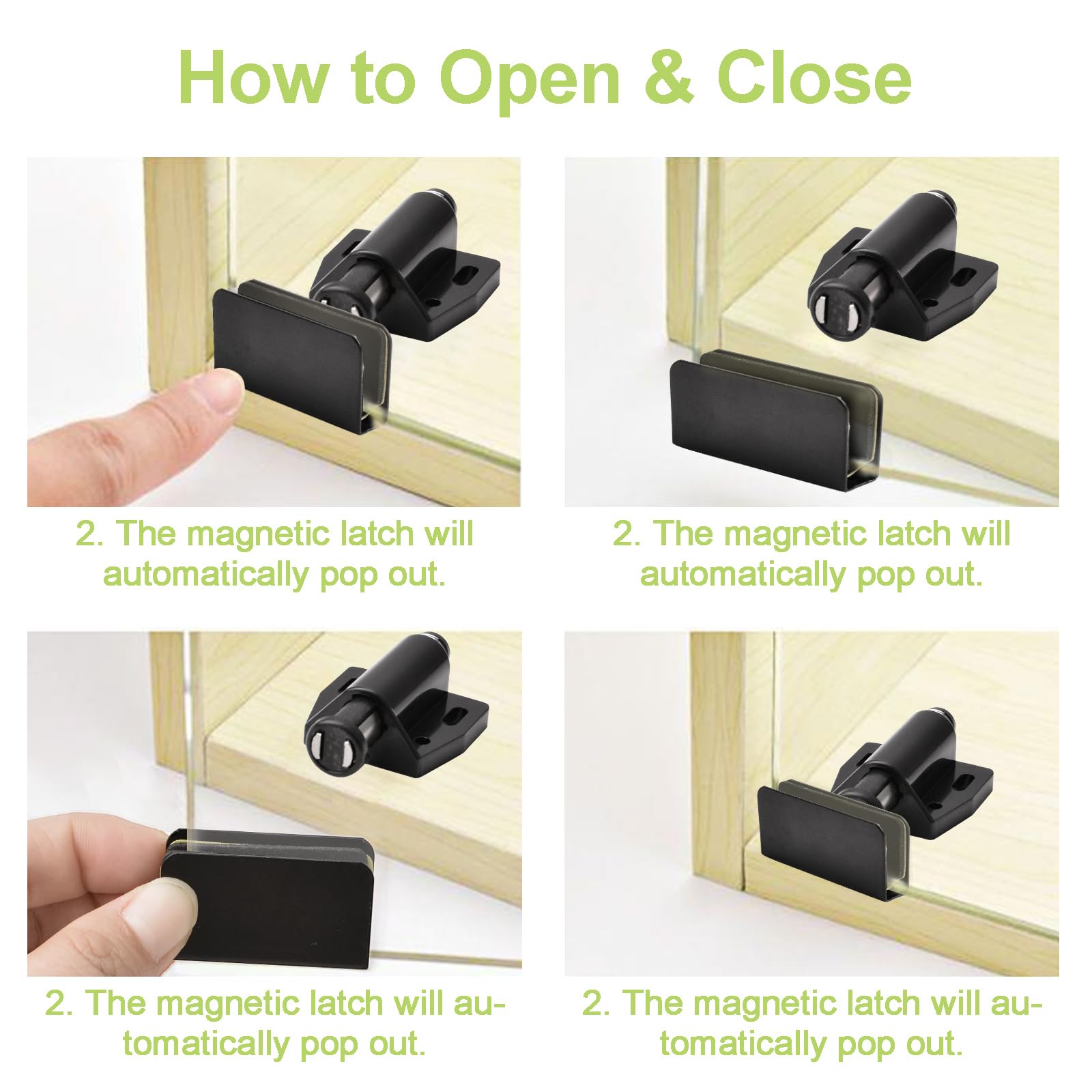 How to Open & Close

2. The magnetic latch will automatically pop out.

2. The magnetic latch will automatically pop out.

2. The magnetic latch will automatically pop out.

2. The magnetic latch will automatically pop out.