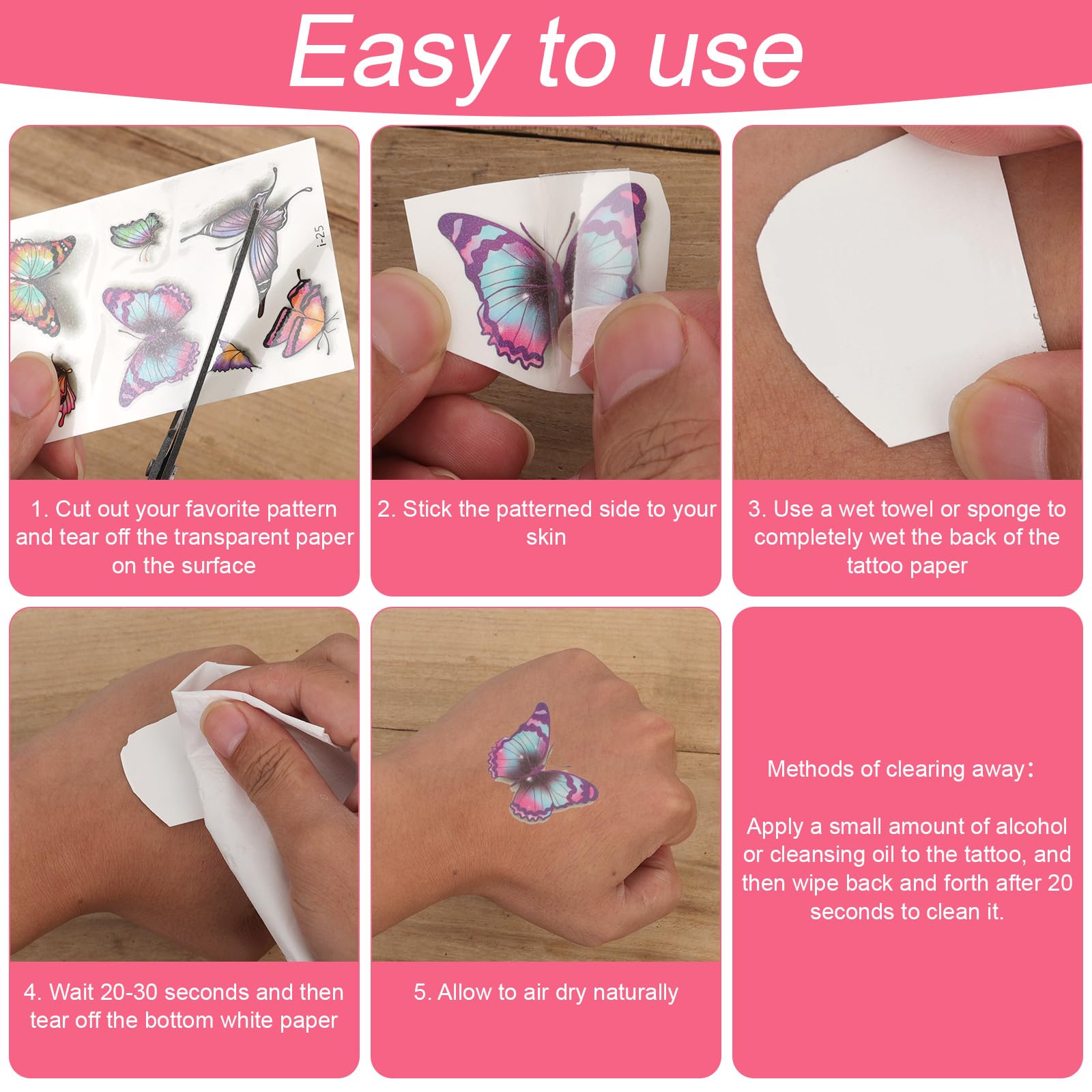 Easy to use

i-25

1. Cut out your favorite pattern and tear off the transparent paper on the surface

2. Stick the patterned side to your skin

3. Use a wet towel or sponge to completely wet the back of the tattoo paper

4. Wait 20-30 seconds and then tear off the bottom white paper

5. Allow to air dry naturally

Methods of clearing away：

Apply a small amount of alcohol or cleansing oil to the tattoo, and then wipe back and forth after 20 seconds to clean it.