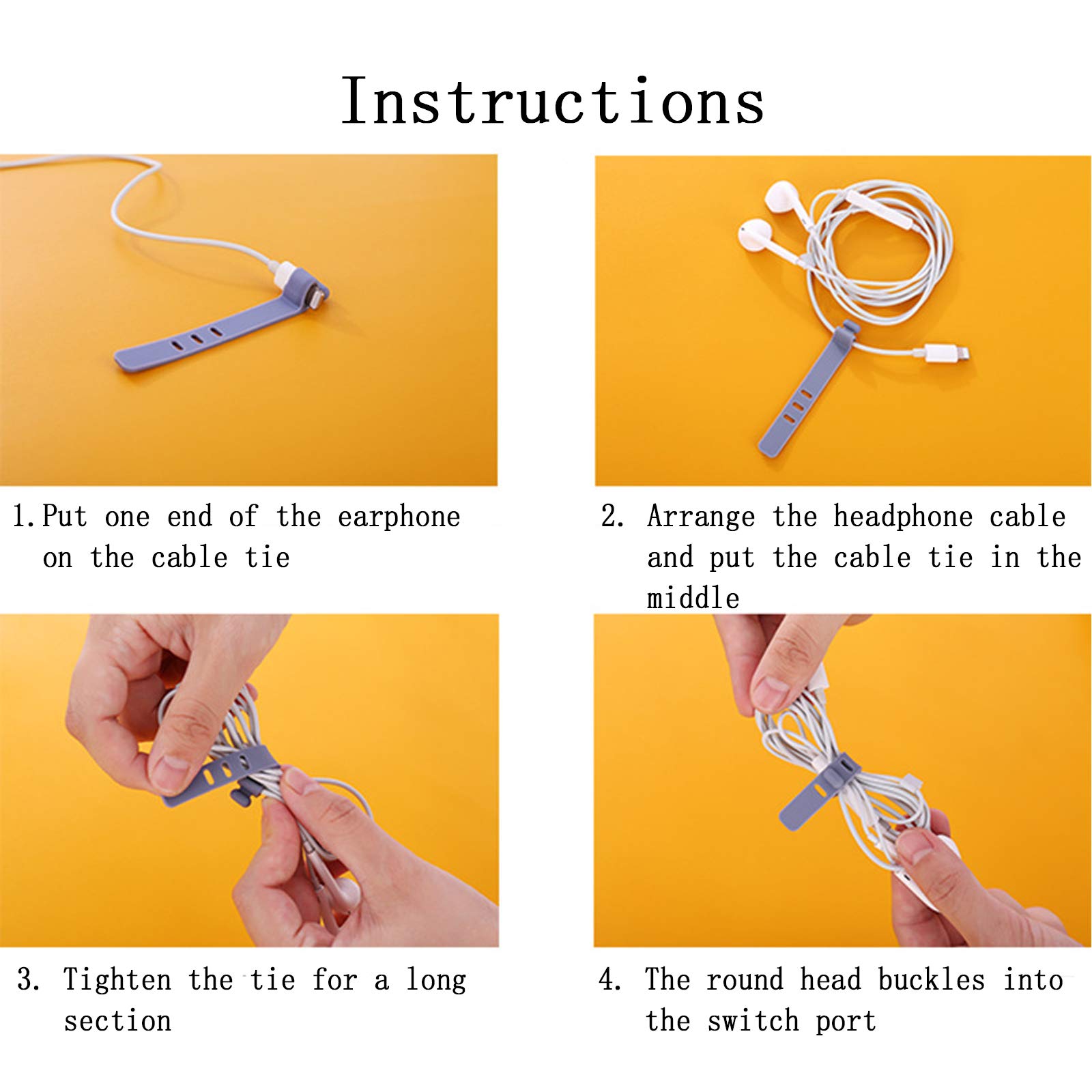 Instructions

1. Put one end of the earphone on the cable tie

2. Arrange the headphone cable and put the cable tie in the middle

3. Tighten the tie for a long section

4. The round head buckles into the switch port