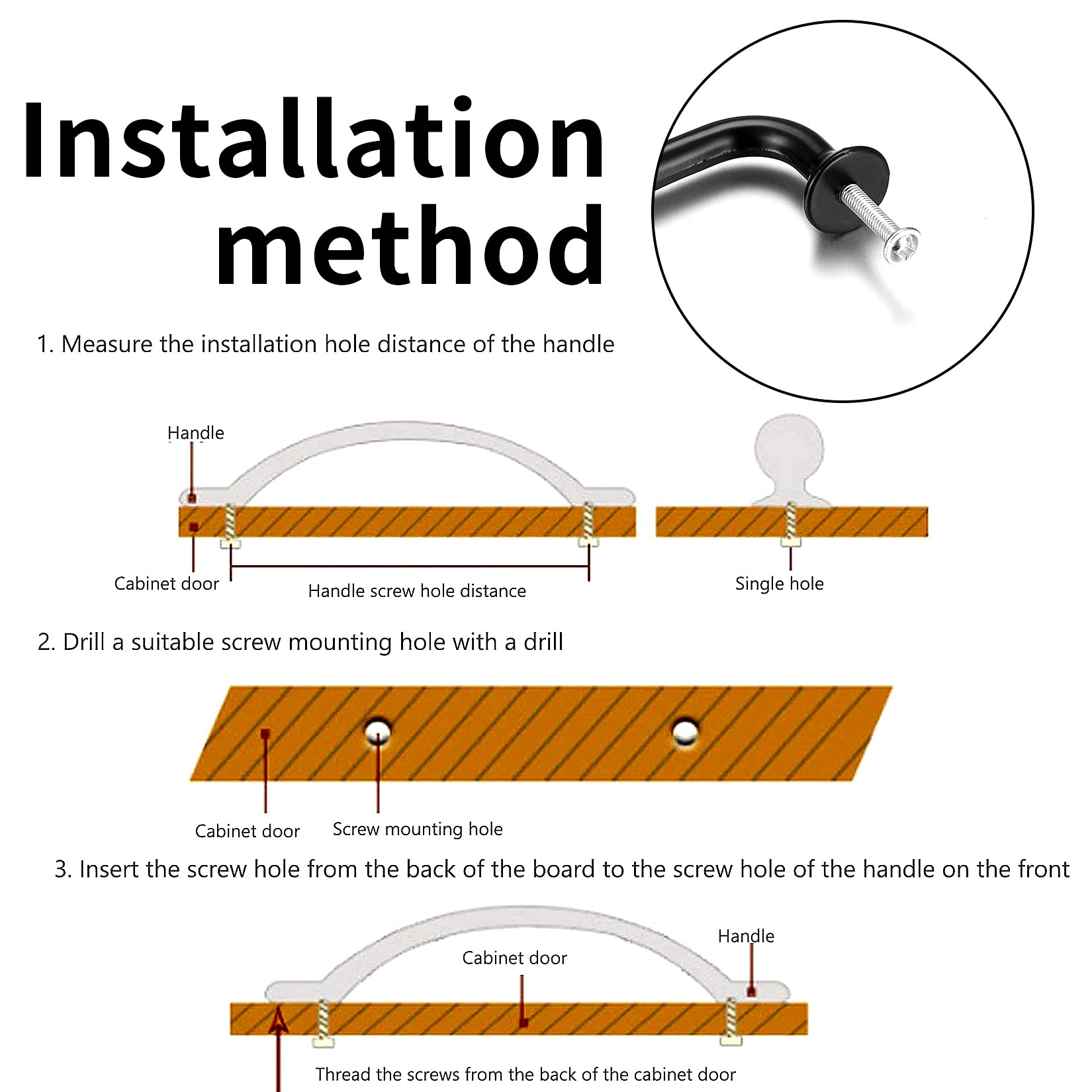 Installation method

1. Measure the installation hole distance of the handle

Handle

Cabinet door

Handle screw hole distance

Single hole

2. Drill a suitable screw mounting hole with a drill

Cabinet door

Screw mounting hole

3. Insert the screw hole from the back of the board to the screw hole of the handle on the front

Handle

Cabinet door

Thread the screws from the back of the cabinet door