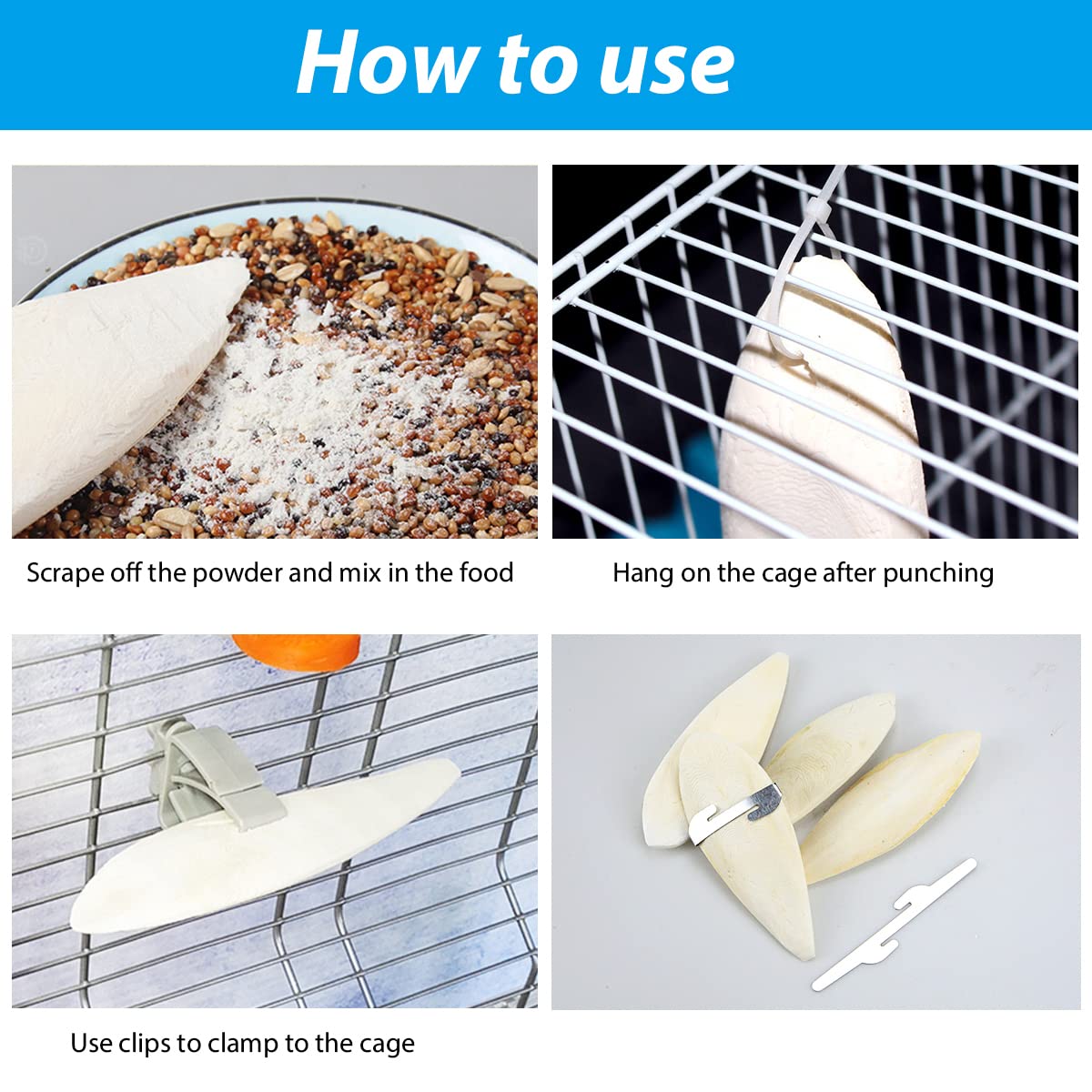 How to use

Scrape off the powder and mix in the food

Hang on the cage after punching

Use clips to clamp to the cage