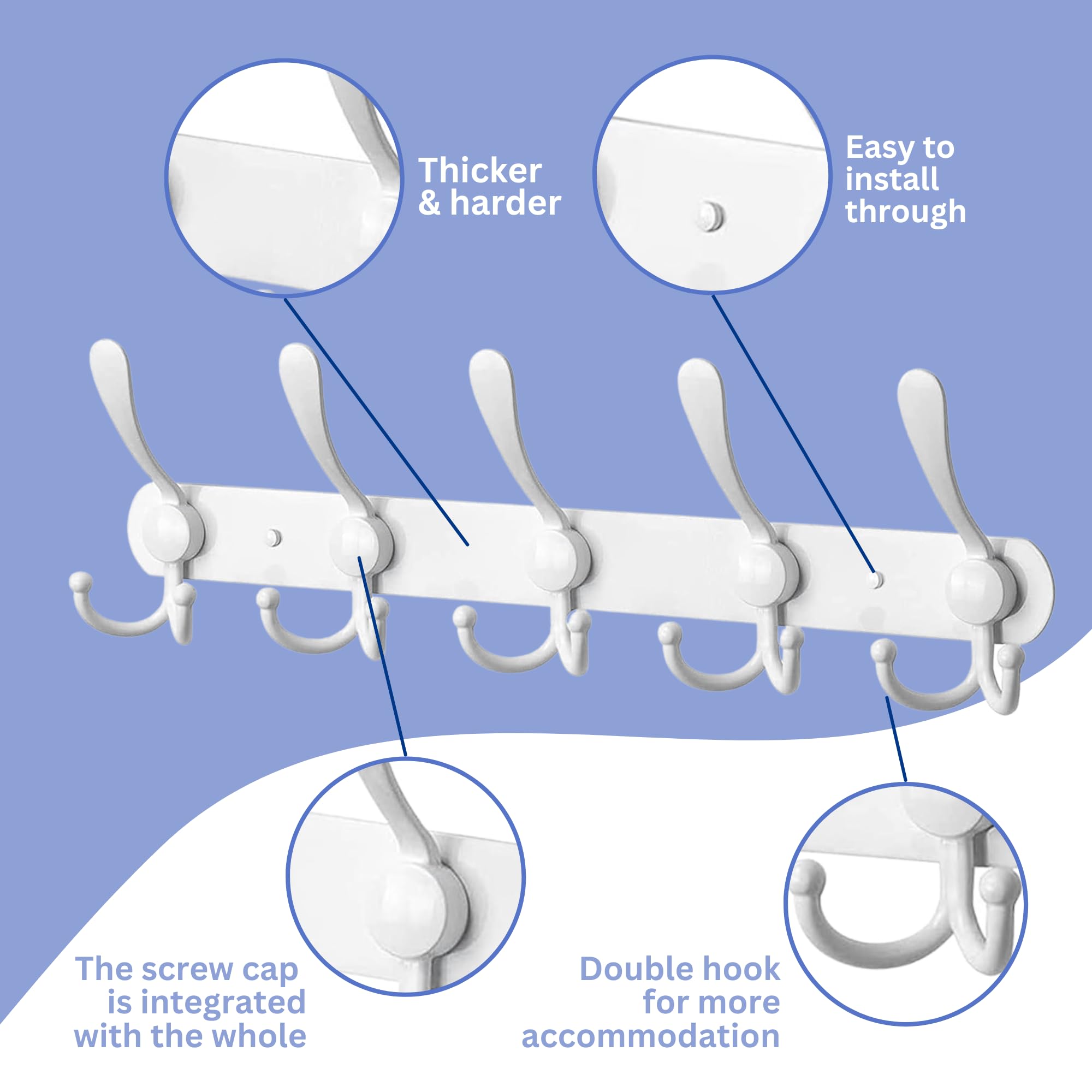 Thicker & harder

Easy to install through

The screw cap is integrated with the whole

Double hook for more accommodation