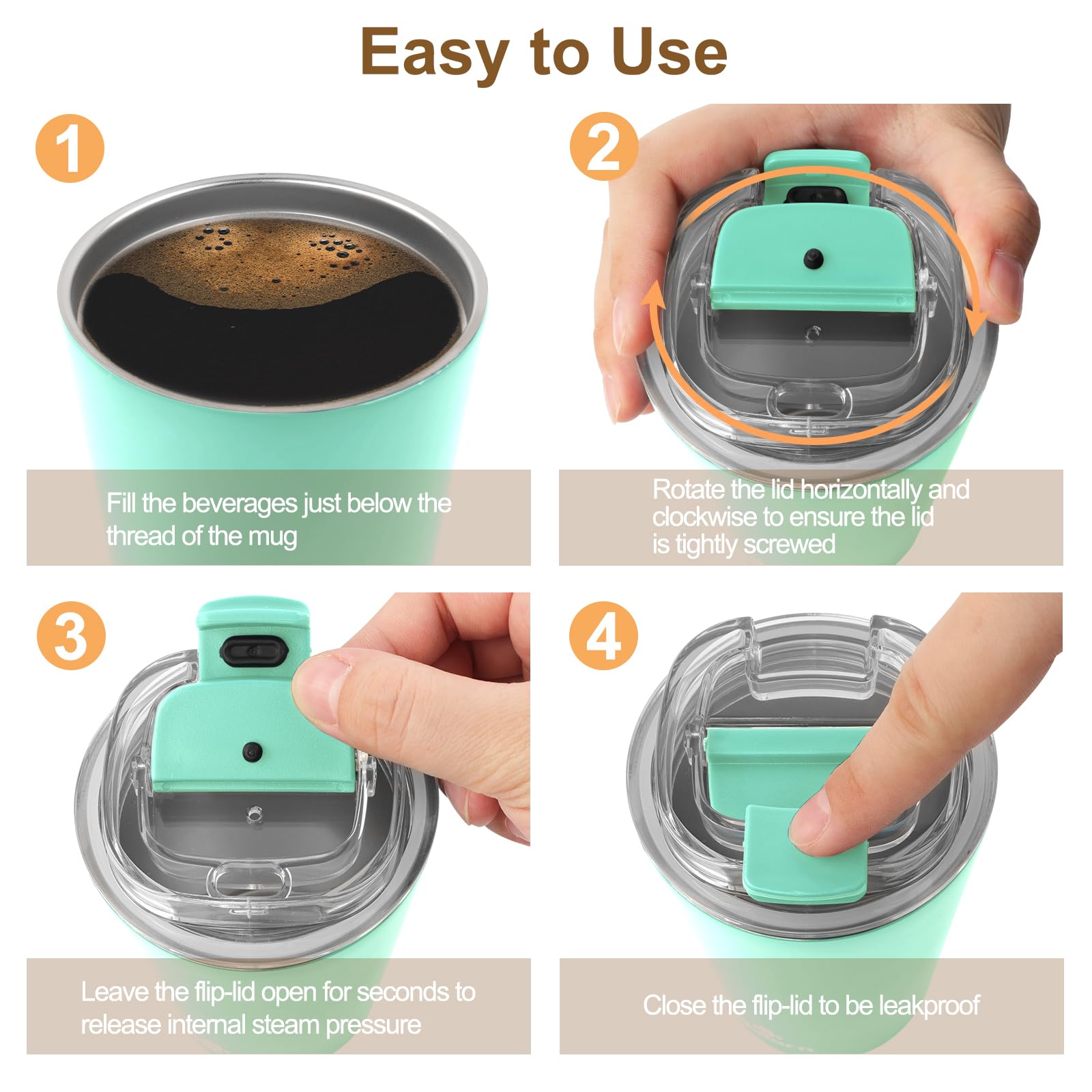 Easy to Use

1

Fill the beverages just below the thread of the mug

2

Rotate the lid horizontally and clockwise to ensure the lid is tightly screwed

3

Leave the flip-lid open for seconds to release internal steam pressure

4

Close the flip-lid to be leakproof