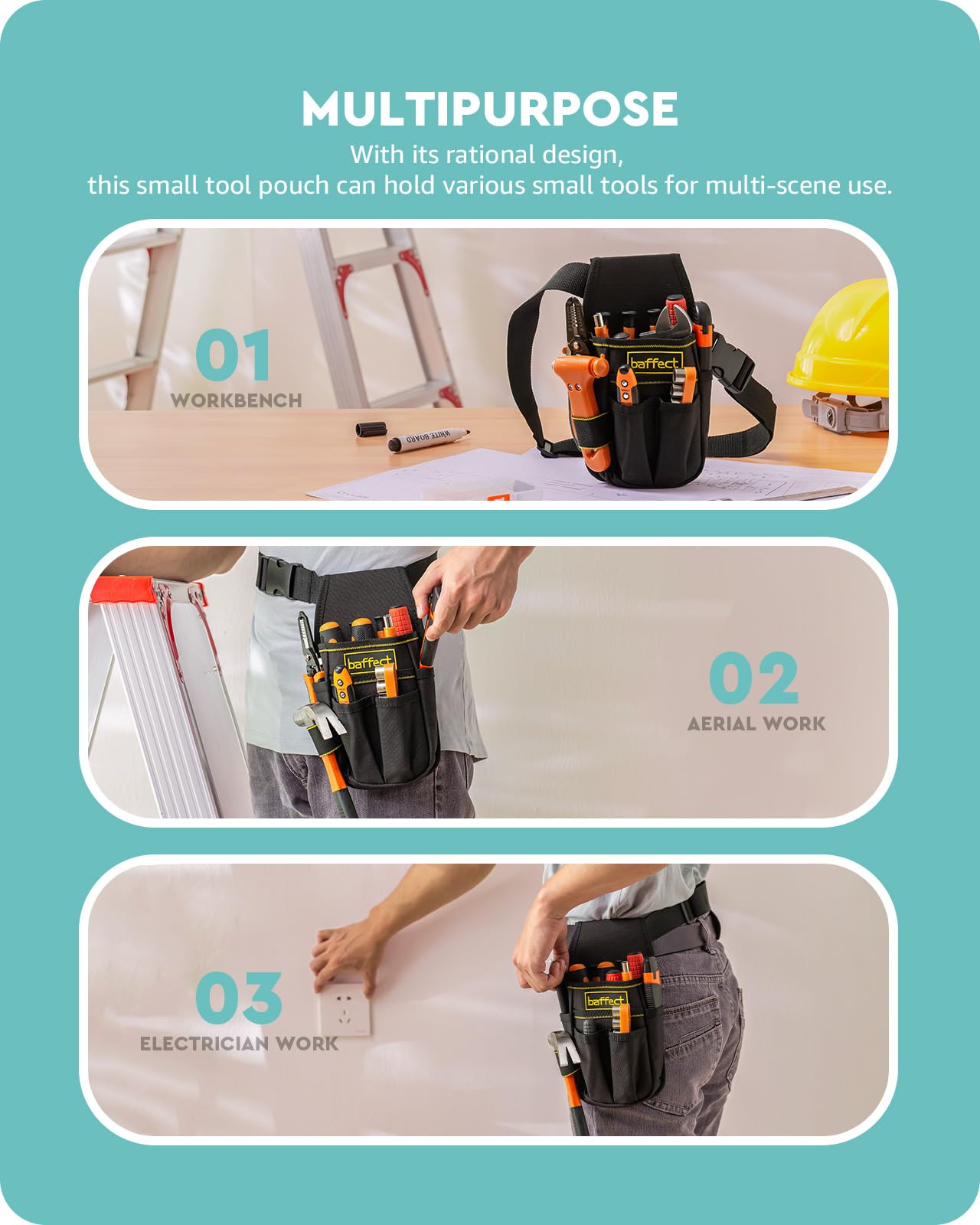 MULTIPURPOSE

With its rational design,
this small tool pouch can hold various small tools for multi-scene use.

01
WORKBENCH

WHITE BOARD

baffect

baffect

02
AERIAL WORK

03
ELECTRICIAN WORK

baffect